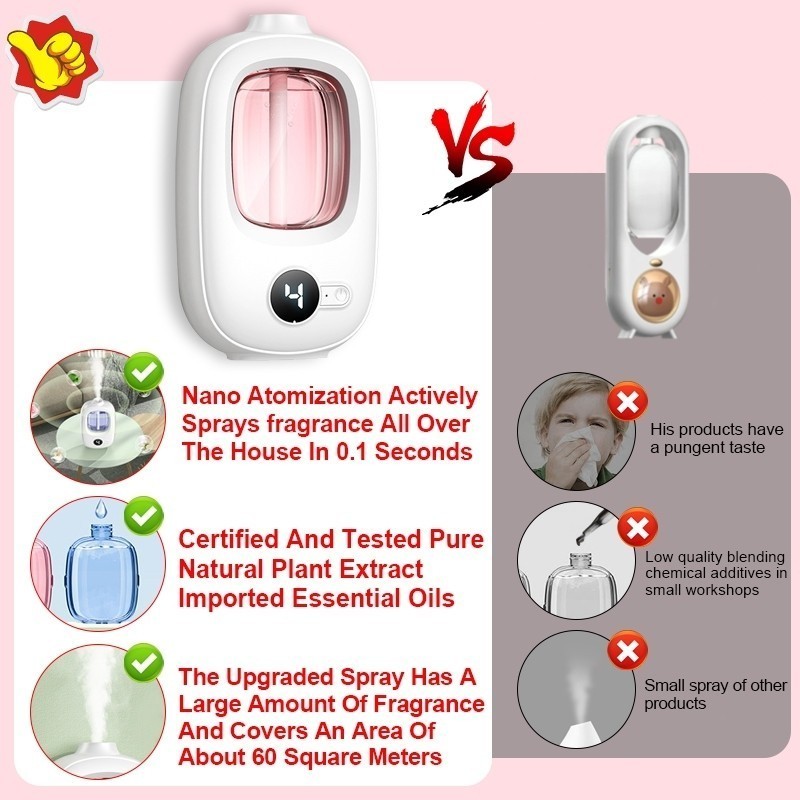 VS

4

Nano Atomization Actively Sprays fragrance All Over The House In 0.1 Seconds

Certified And Tested Pure Natural Plant Extract Imported Essential Oils

The Upgraded Spray Has A Large Amount Of Fragrance And Covers An Area Of About 60 Square Meters

His products have a pungent taste

Low quality blending chemical additives in small workshops

Small spray of other products