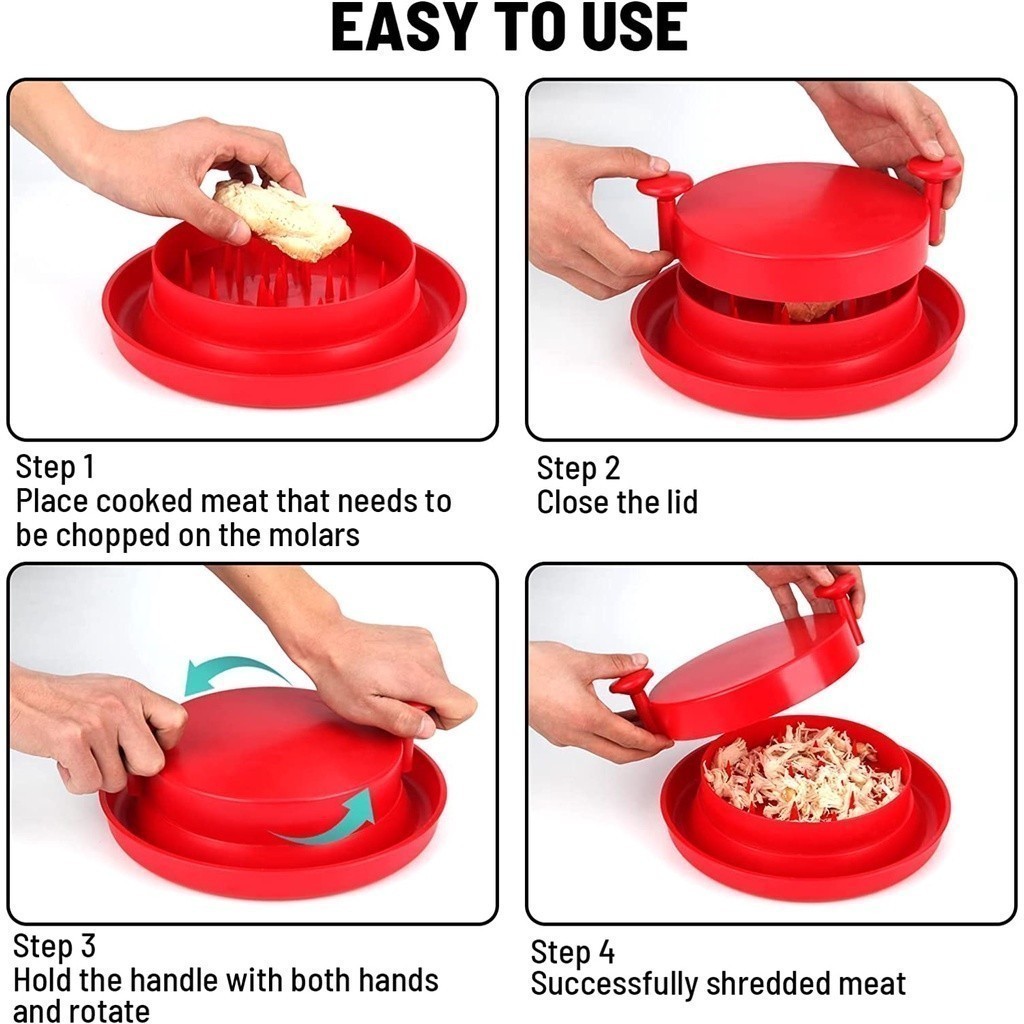 EASY TO USE

Step 1
Place cooked meat that needs to be chopped on the molars

Step 2
Close the lid

Step 3
Hold the handle with both hands and rotate

Step 4
Successfully shredded meat