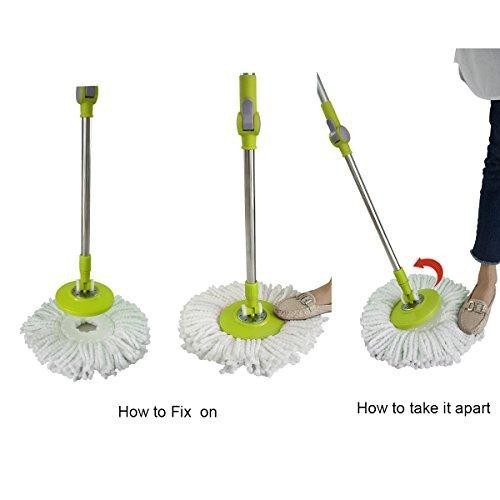 How to Fix on

How to take it apart