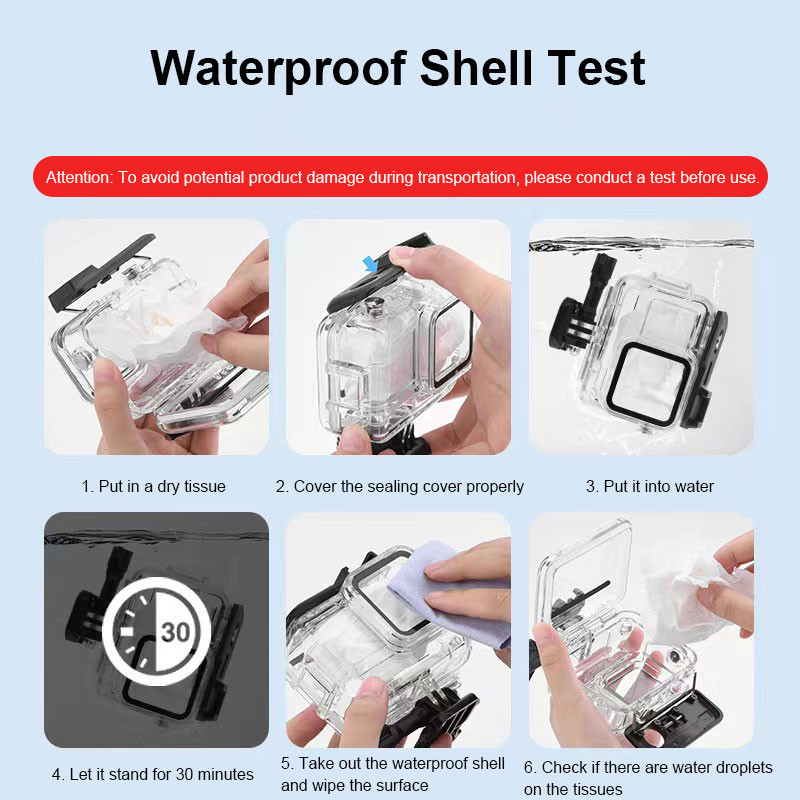 Waterproof Shell Test

Attention: To avoid potential product damage during transportation, please conduct a test before use.

1. Put in a dry tissue

2. Cover the sealing cover properly

3. Put it into water

30

4. Let it stand for 30 minutes

5. Take out the waterproof shell and wipe the surface

6. Check if there are water droplets on the tissues