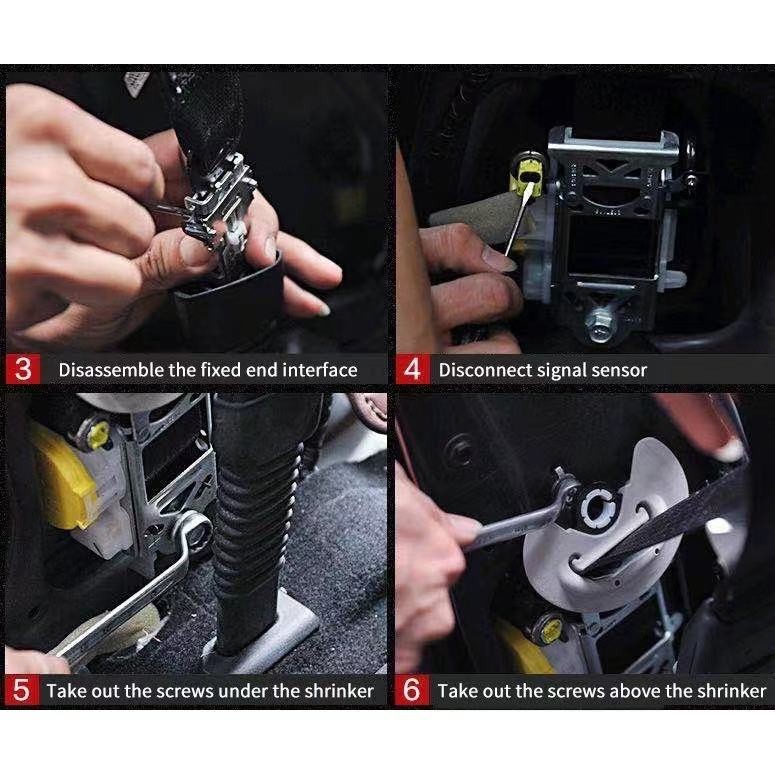 3 Disassemble the fixed end interface

4 Disconnect signal sensor

5 Take out the screws under the shrinker

6 Take out the screws above the shrinker