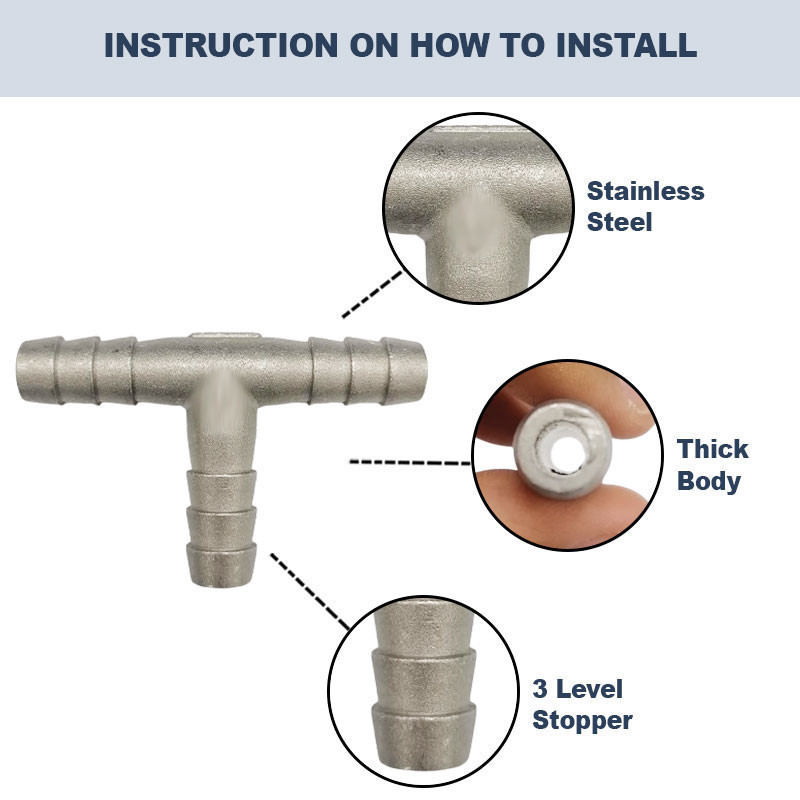 INSTRUCTION ON HOW TO INSTALL

Stainless Steel

Thick Body

3 Level Stopper