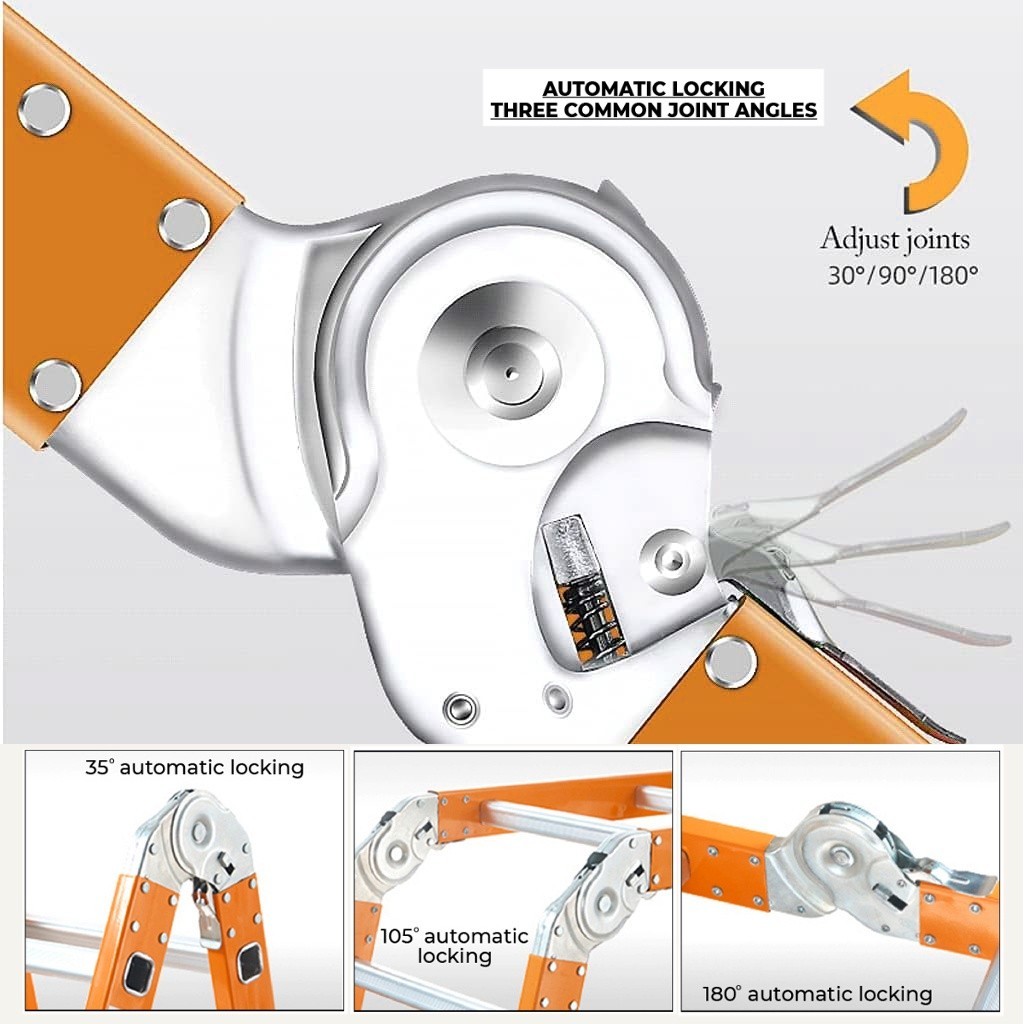 AUTOMATIC LOCKING
THREE COMMON JOINT ANGLES

Adjust joints
30°/90°/180°

35° automatic locking

105° automatic locking

180° automatic locking