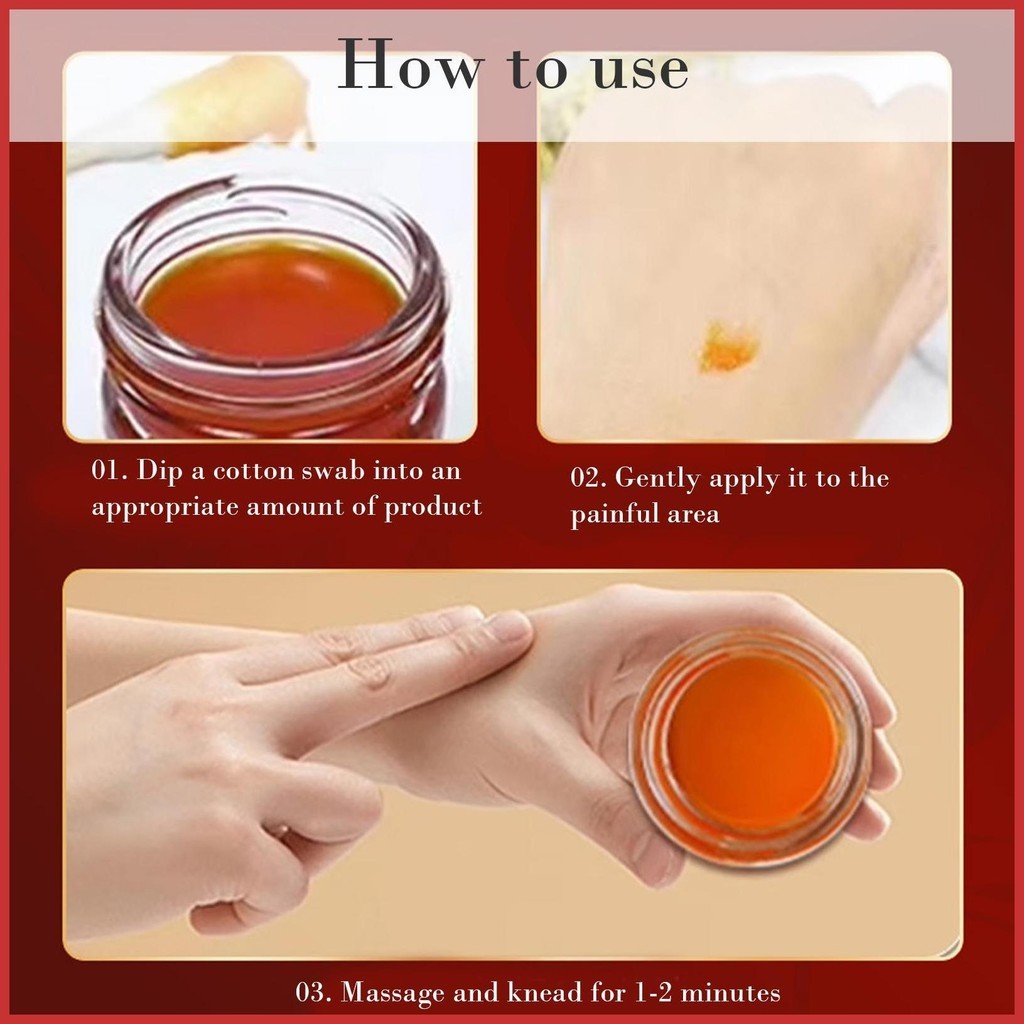 How to use

01. Dip a cotton swab into an appropriate amount of product

02. Gently apply it to the painful area

03. Massage and knead for 1-2 minutes