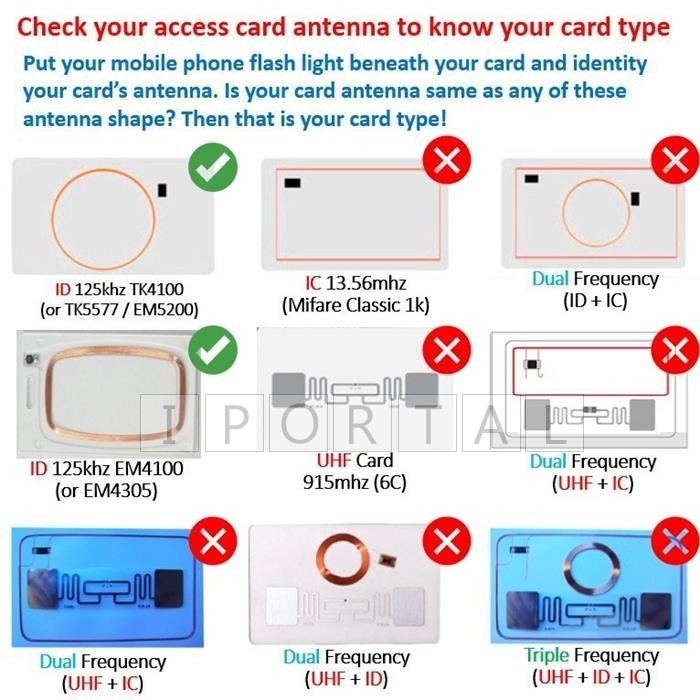 Check your access card antenna to know your card type

Put your mobile phone flash light beneath your card and identity your card's antenna. Is your card antenna same as any of these antenna shape? Then that is your card type!

ID 125khz TK4100 (or TK5577 / EM5200)

IC 13.56mhz (Mifare Classic 1k)

Dual Frequency (ID + IC)

ID 125khz EM4100 (or EM4305)

UHF Card 915mhz (6C)

Dual Frequency (UHF + IC)

IPORTAL

Dual Frequency (UHF + IC)

Dual Frequency (UHF + ID)

Triple Frequency (UHF + ID + IC)