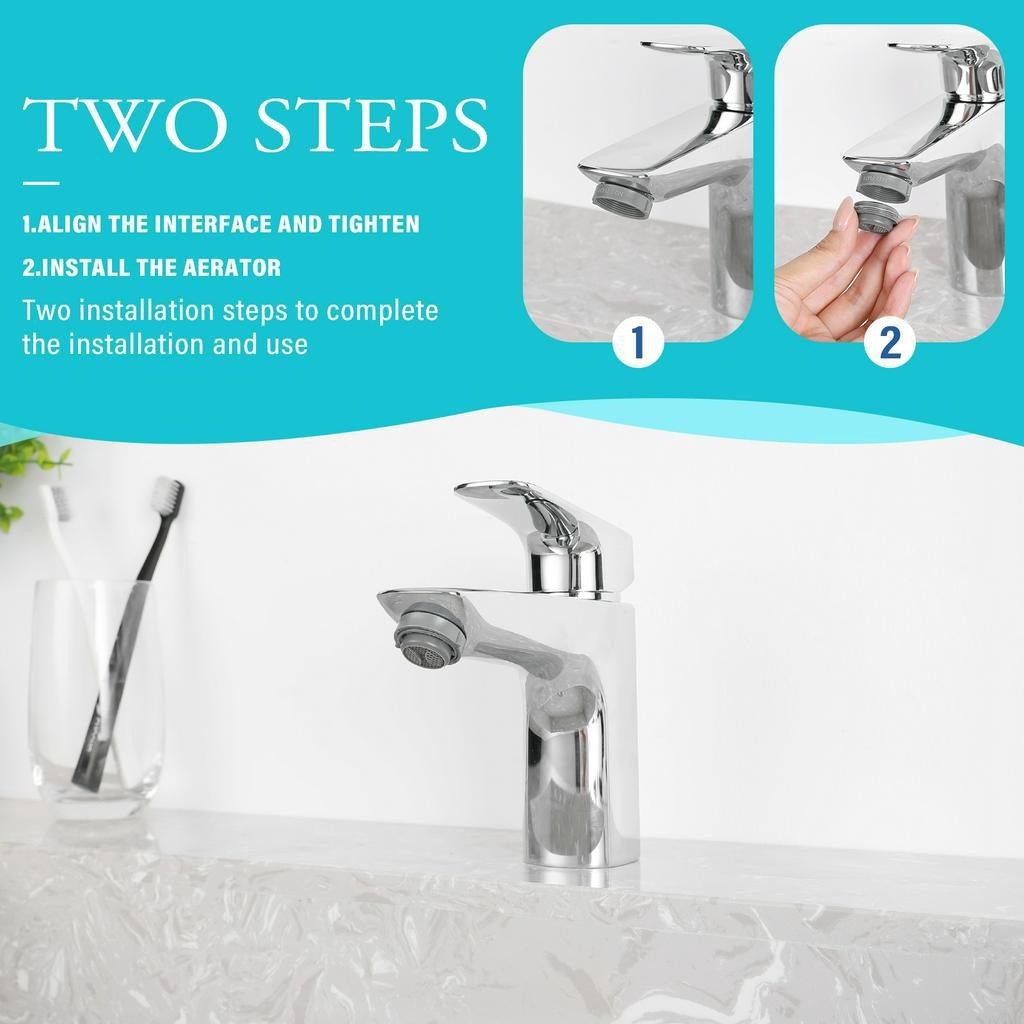 TWO STEPS

1.ALIGN THE INTERFACE AND TIGHTEN

2.INSTALL THE AERATOR

Two installation steps to complete the installation and use

1

2