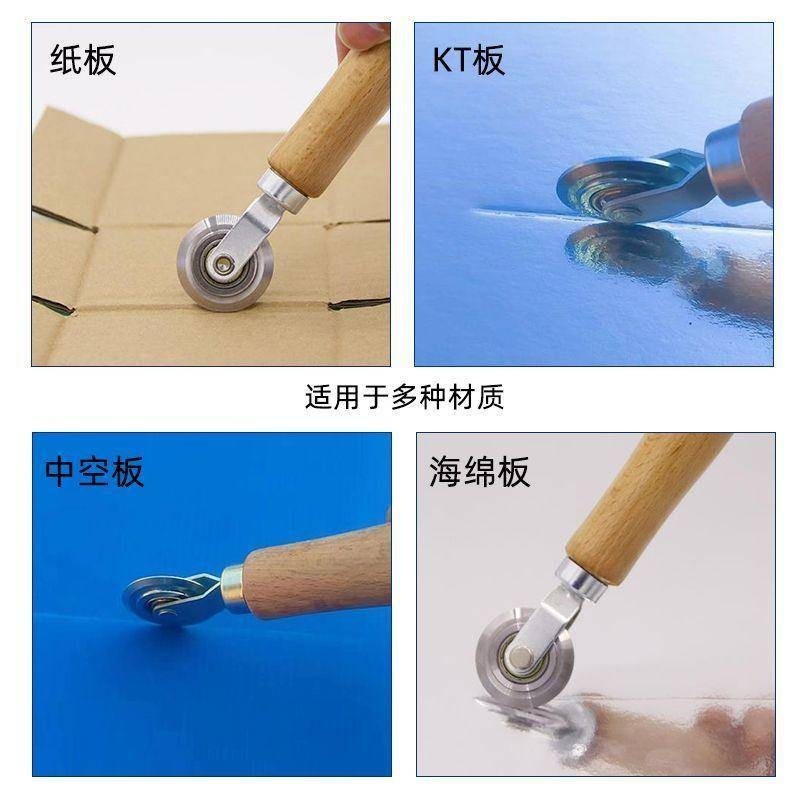 纸板

KT板

适用于多种材质

中空板

海绵板