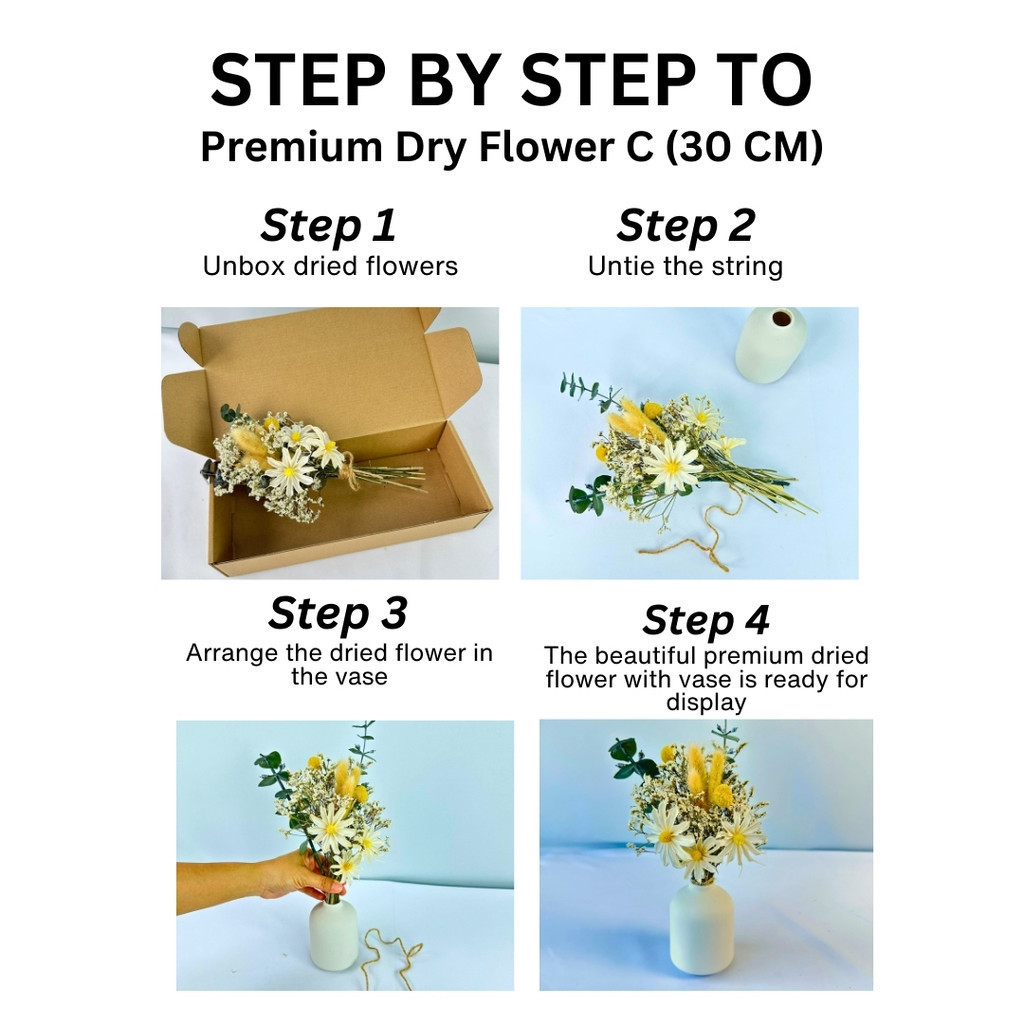 STEP BY STEP TO
Premium Dry Flower C (30 CM)

Step 1
Unbox dried flowers

Step 2
Untie the string

Step 3
Arrange the dried flower in the vase

Step 4
The beautiful premium dried flower with vase is ready for display