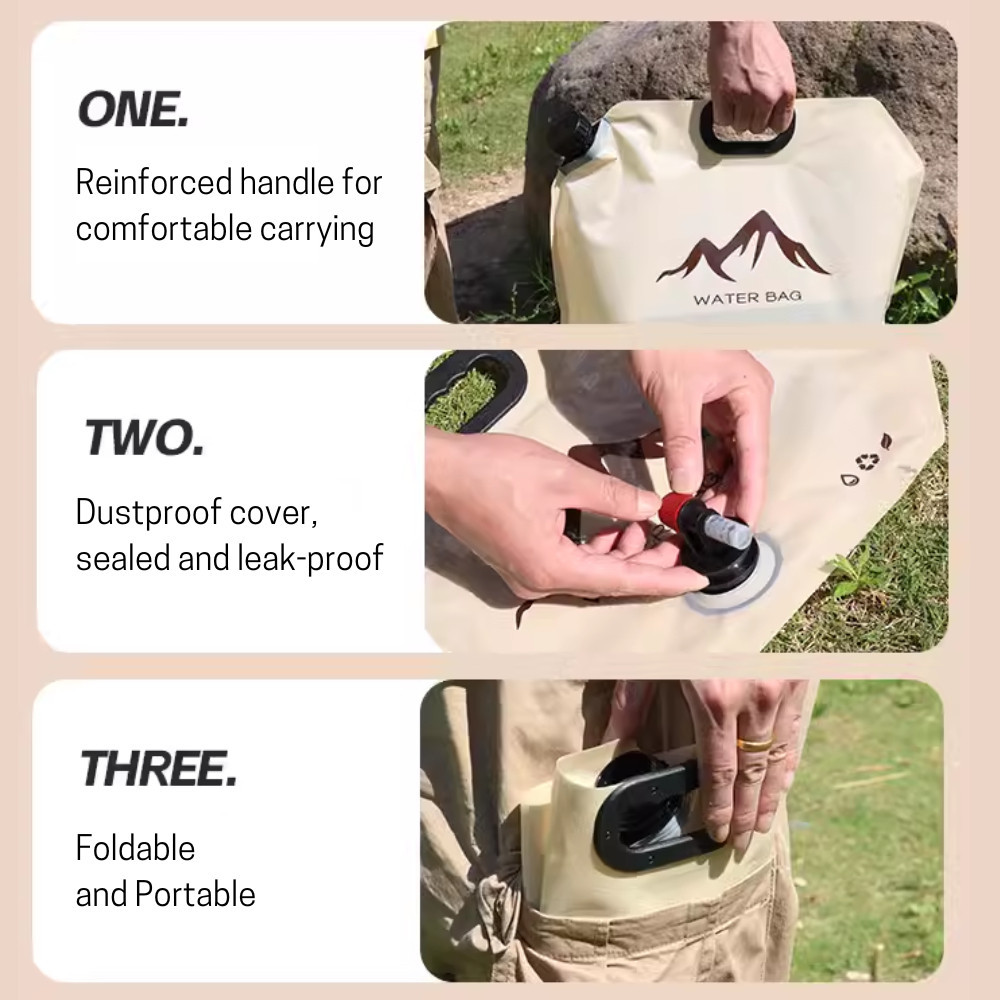 ONE.

Reinforced handle for comfortable carrying

WATER BAG

TWO.

Dustproof cover, sealed and leak-proof

THREE.

Foldable and Portable