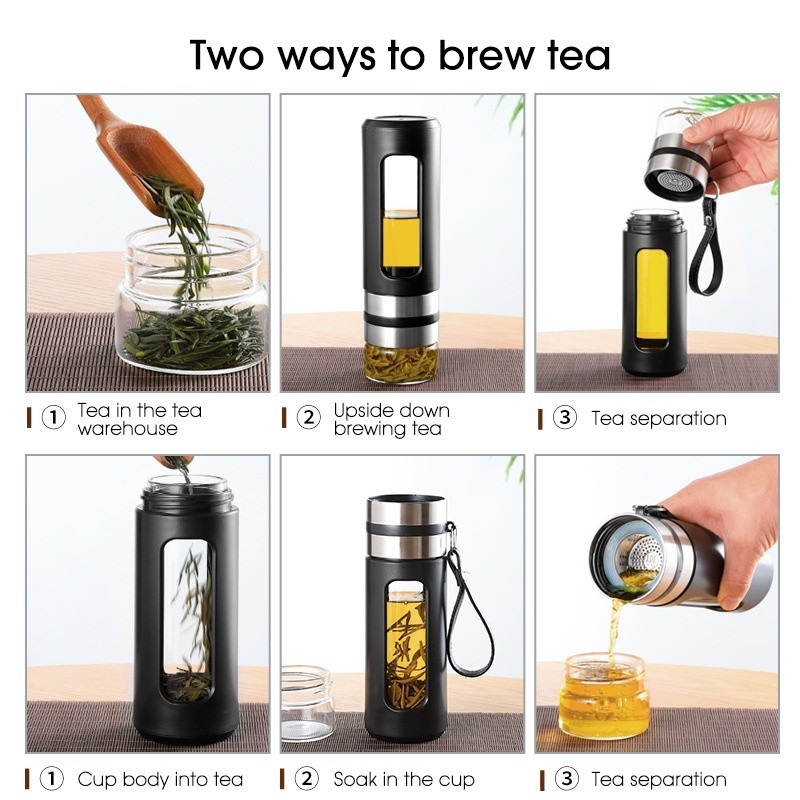 Two ways to brew tea

① Tea in the tea warehouse

② Upside down brewing tea

③ Tea separation

① Cup body into tea

② Soak in the cup

③ Tea separation