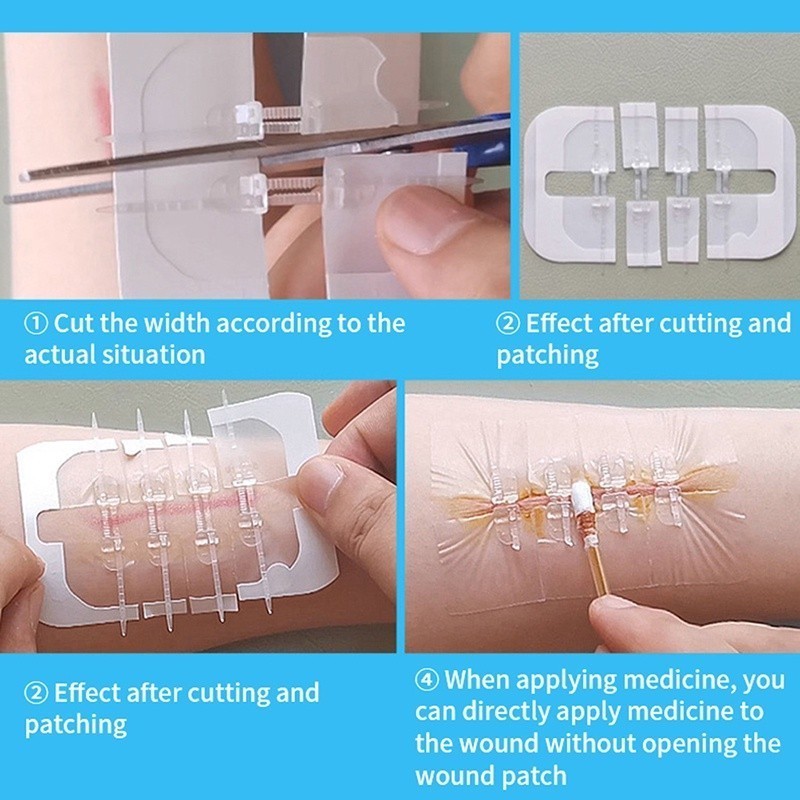 ① Cut the width according to the actual situation

② Effect after cutting and patching

② Effect after cutting and patching

④ When applying medicine, you can directly apply medicine to the wound without opening the wound patch