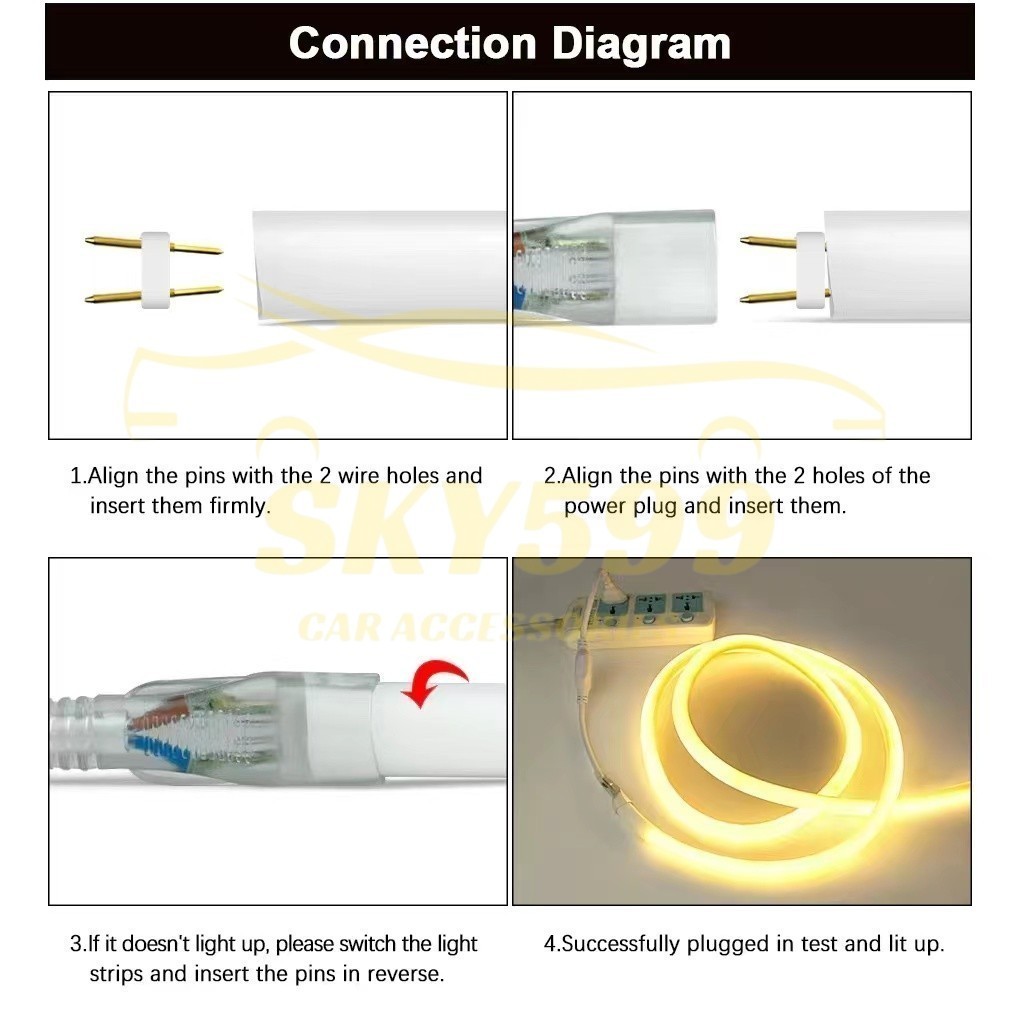 Connection Diagram

1.Align the pins with the 2 wire holes and insert them firmly.

2.Align the pins with the 2 holes of the power plug and insert them.

SKY599
CAR ACCESSORIES

3.If it doesn't light up, please switch the light strips and insert the pins in reverse.

4.Successfully plugged in test and lit up.