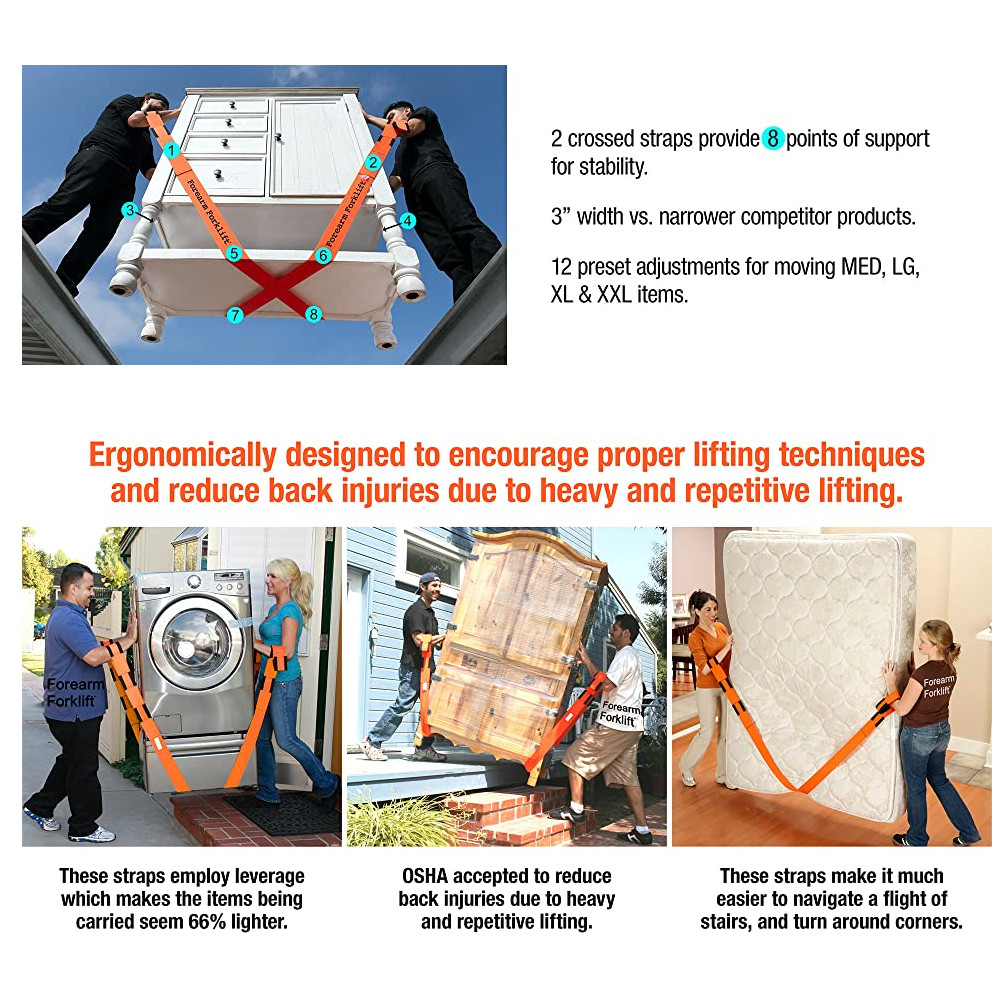 1
2
3
4
5
6
7
8
Forearm Forklift
Forearm Forklift

2 crossed straps provide 8 points of support for stability.

3” width vs. narrower competitor products.

12 preset adjustments for moving MED, LG, XL & XXL items.

Ergonomically designed to encourage proper lifting techniques and reduce back injuries due to heavy and repetitive lifting.

Forearm Forklift

Forearm Forklift

Forearm Forklift

These straps employ leverage which makes the items being carried seem 66% lighter.

OSHA accepted to reduce back injuries due to heavy and repetitive lifting.

These straps make it much easier to navigate a flight of stairs, and turn around corners.