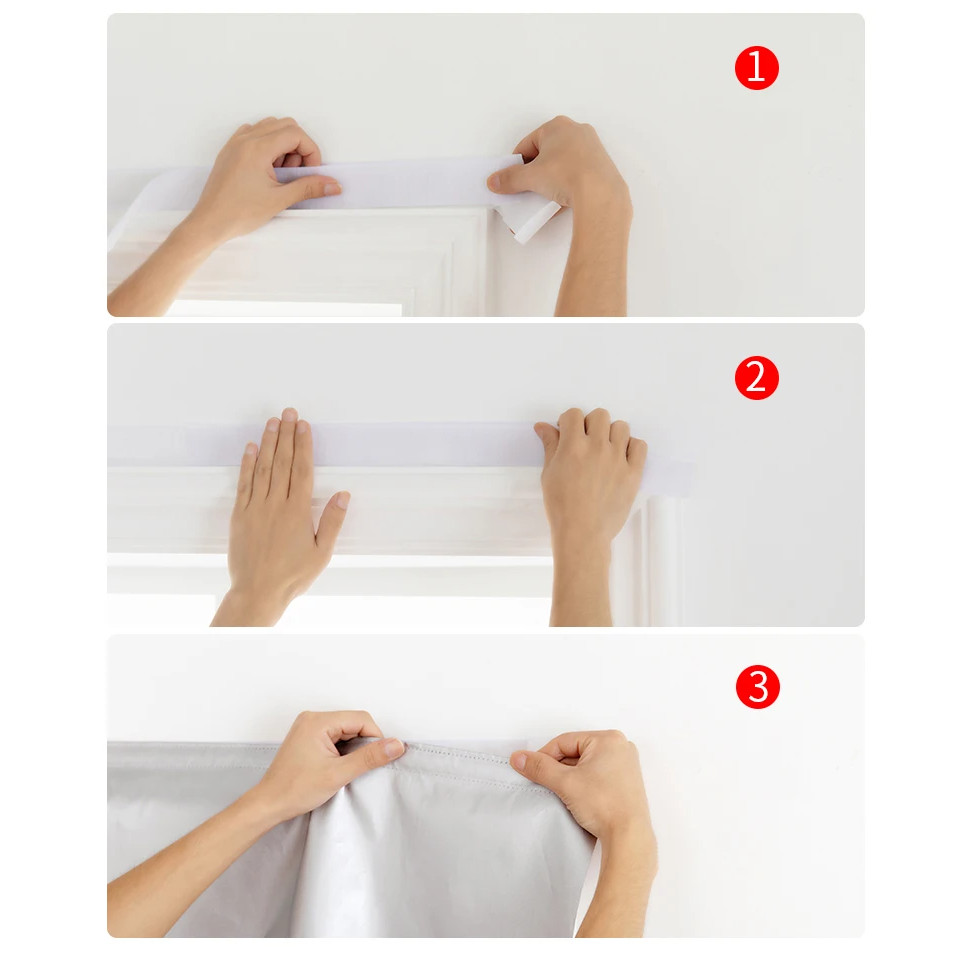 1

2

3