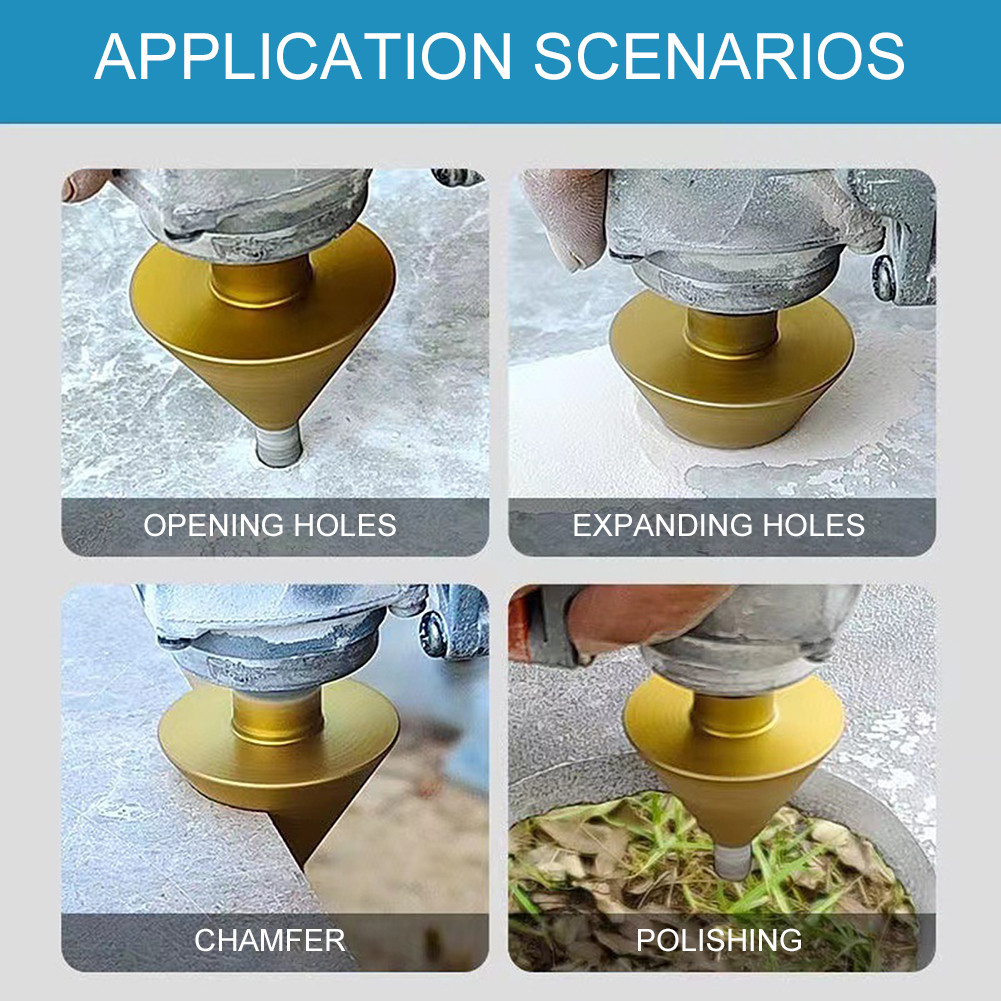 APPLICATION SCENARIOS

OPENING HOLES

EXPANDING HOLES

CHAMFER

POLISHING