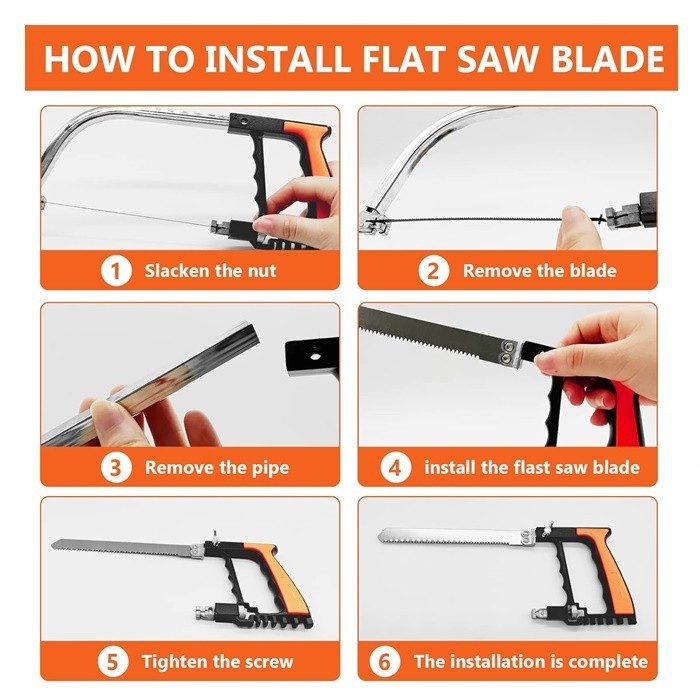 HOW TO INSTALL FLAT SAW BLADE

1 Slacken the nut

2 Remove the blade

3 Remove the pipe

4 install the flast saw blade

5 Tighten the screw

6 The installation is complete