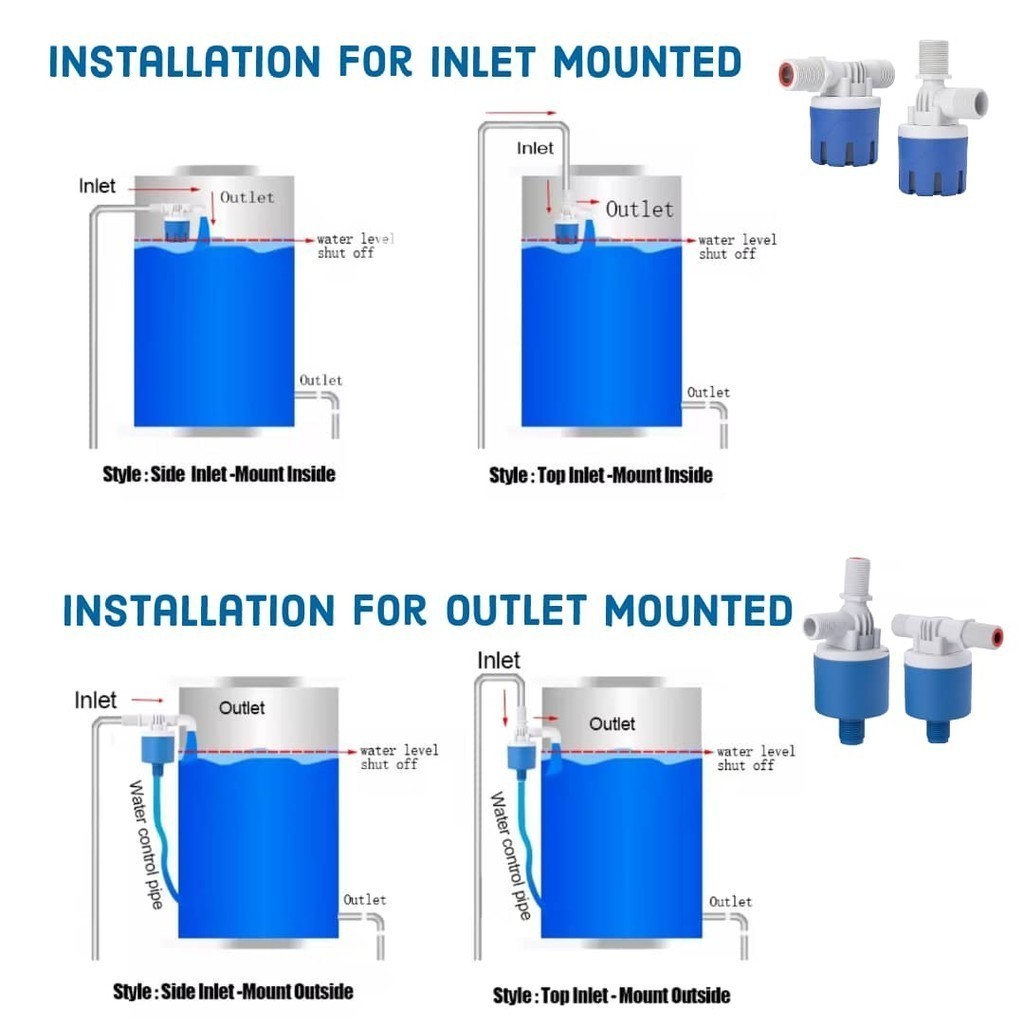 INSTALLATION FOR INLET MOUNTED

Inlet
Outlet
water level
shut off
Outlet
Style : Side Inlet -Mount Inside

Inlet
Outlet
water level
shut off
Outlet
Style : Top Inlet -Mount Inside

INSTALLATION FOR OUTLET MOUNTED

Inlet
Outlet
water level
shut off
Water control pipe
Outlet
Style : Side Inlet -Mount Outside

Inlet
Outlet
water level
shut off
Water control pipe
Outlet
Style : Top Inlet - Mount Outside