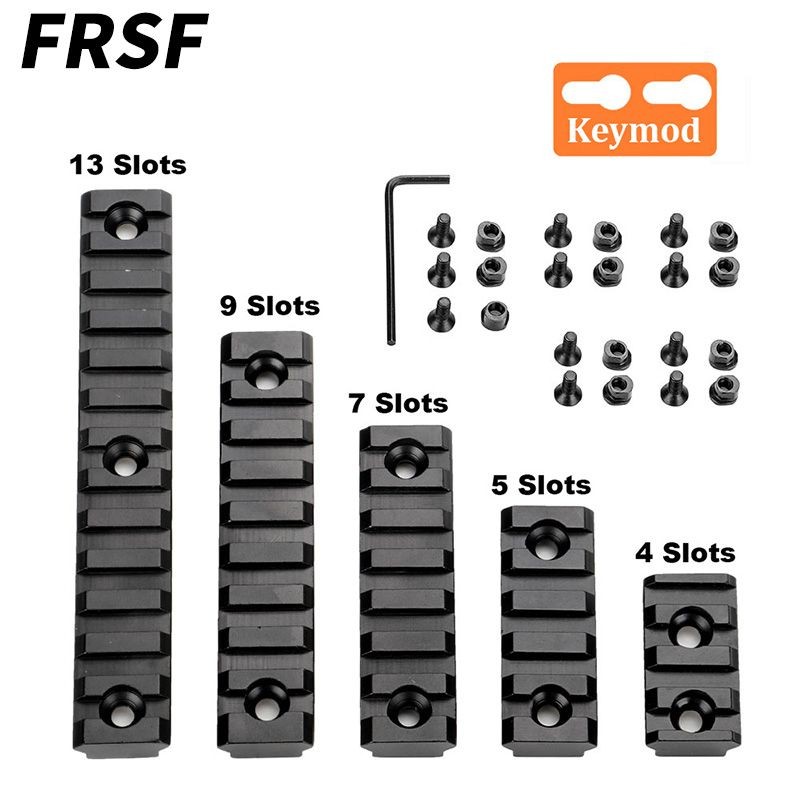 FRSF

Keymod

13 Slots

9 Slots

7 Slots

5 Slots

4 Slots