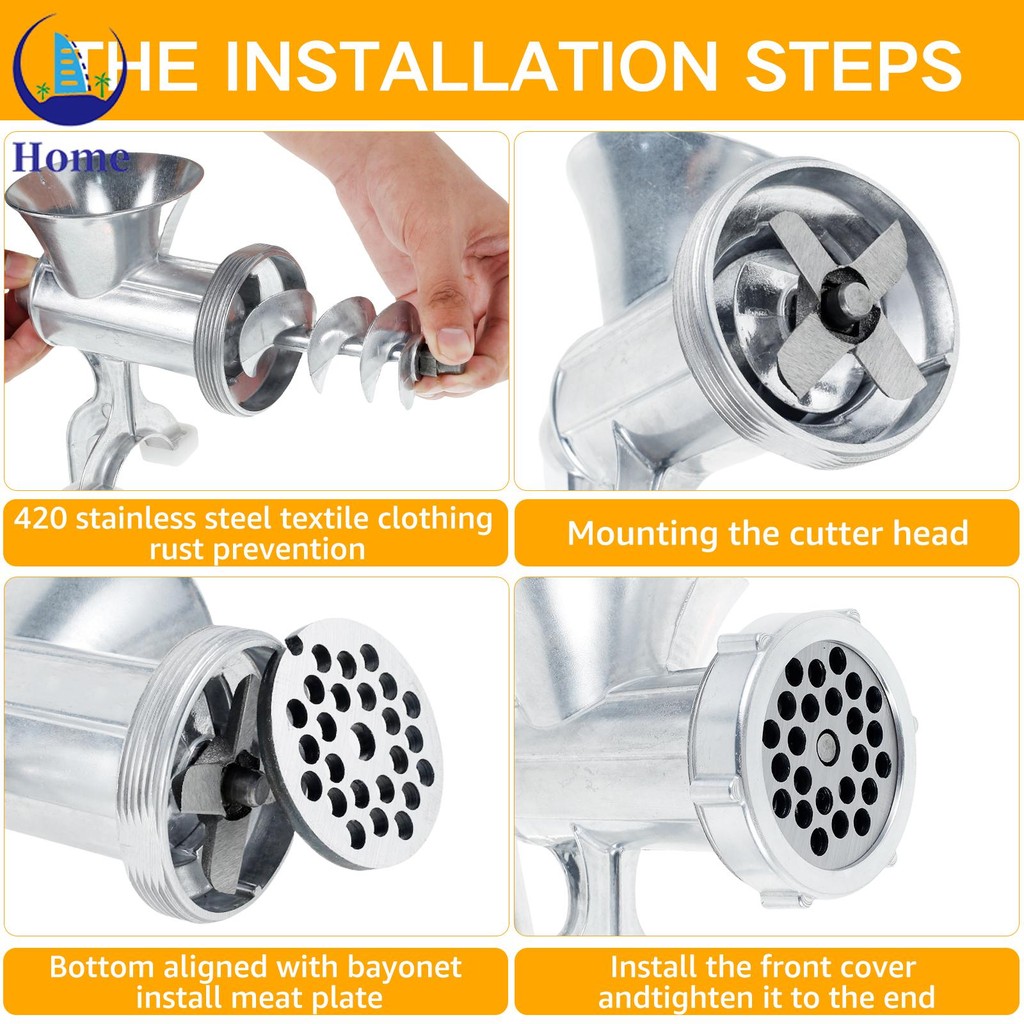 THE INSTALLATION STEPS

Home

420 stainless steel textile clothing rust prevention

Mounting the cutter head

Bottom aligned with bayonet install meat plate

Install the front cover andtighten it to the end