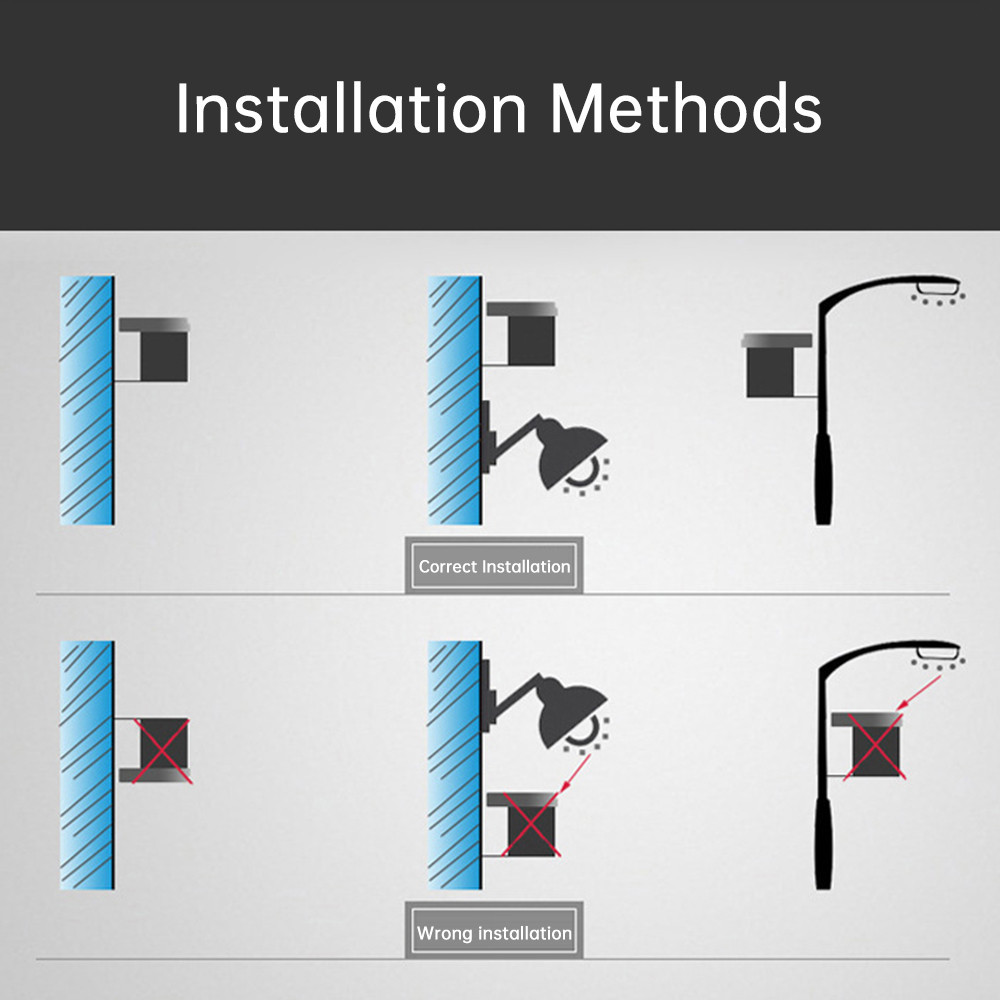 Installation Methods

Correct Installation

Wrong installation