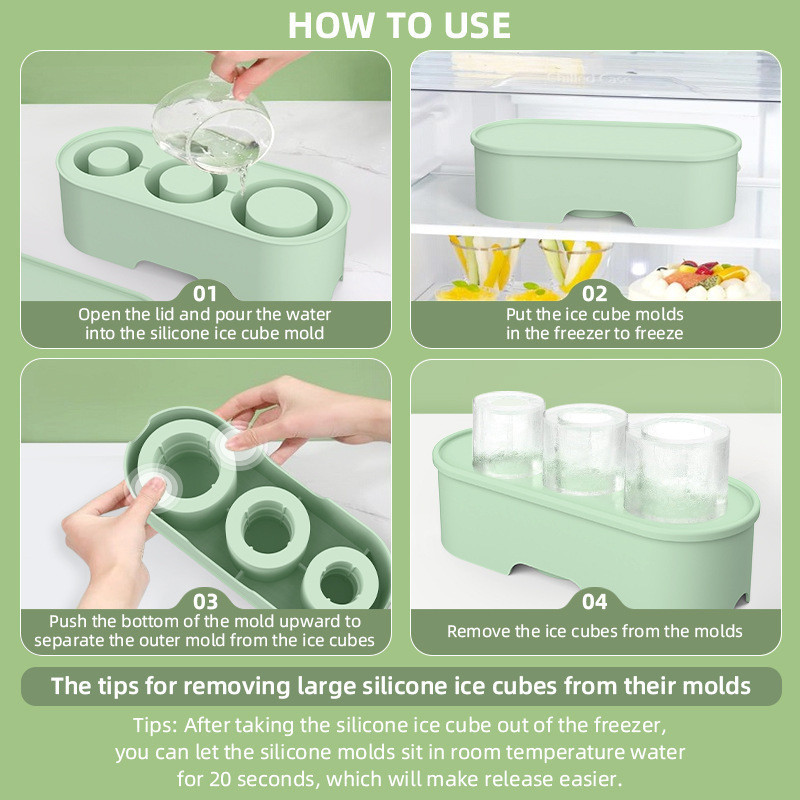 HOW TO USE

01
Open the lid and pour the water into the silicone ice cube mold

02
Put the ice cube molds in the freezer to freeze

03
Push the bottom of the mold upward to separate the outer mold from the ice cubes

04
Remove the ice cubes from the molds

The tips for removing large silicone ice cubes from their molds

Tips: After taking the silicone ice cube out of the freezer, you can let the silicone molds sit in room temperature water for 20 seconds, which will make release easier.