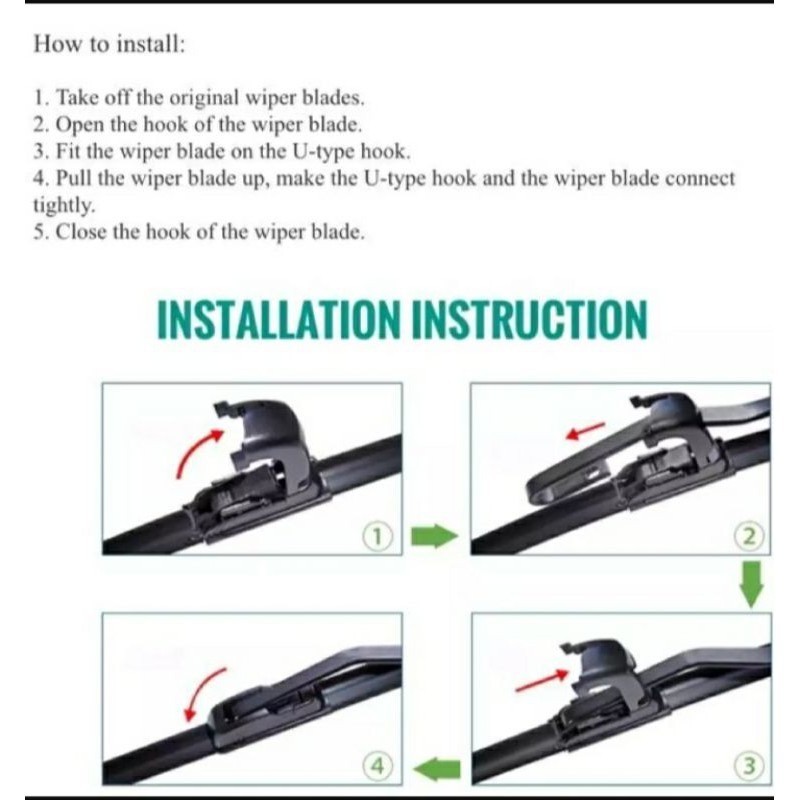 How to install:

1. Take off the original wiper blades.
2. Open the hook of the wiper blade.
3. Fit the wiper blade on the U-type hook.
4. Pull the wiper blade up, make the U-type hook and the wiper blade connect tightly.
5. Close the hook of the wiper blade.

INSTALLATION INSTRUCTION

①

②

④

③