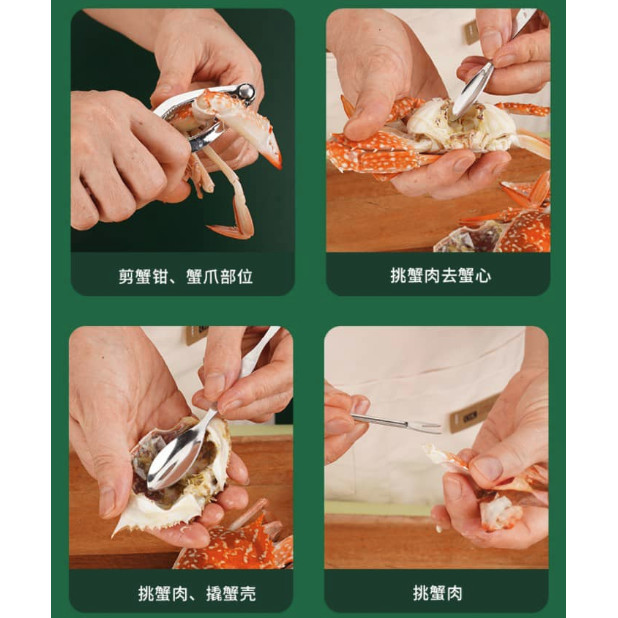 剪蟹钳、蟹爪部位

挑蟹肉去蟹心

挑蟹肉、撬蟹壳

挑蟹肉