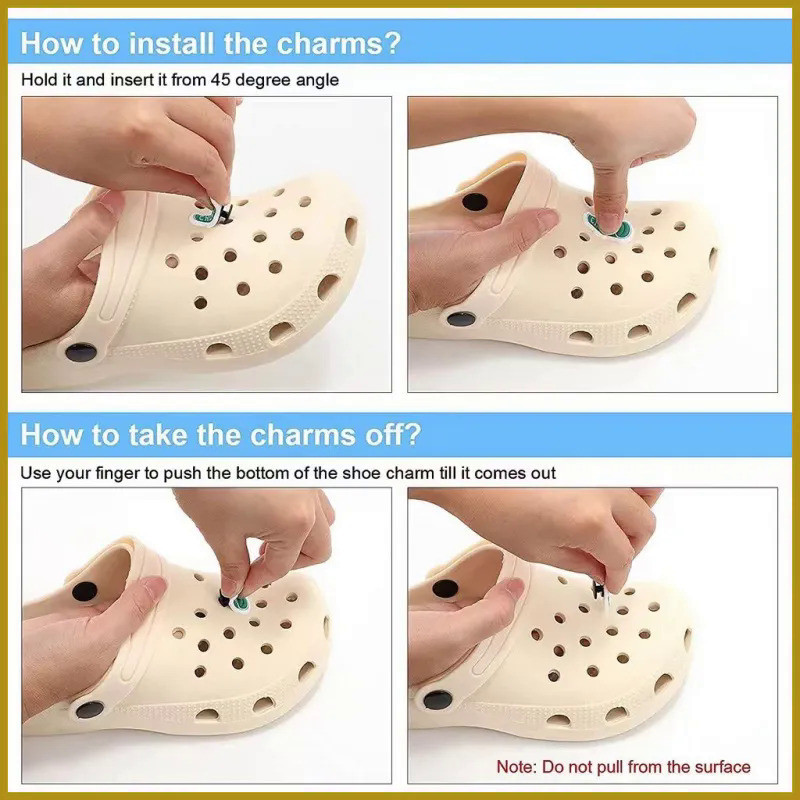 How to install the charms?

Hold it and insert it from 45 degree angle

How to take the charms off?

Use your finger to push the bottom of the shoe charm till it comes out

Note: Do not pull from the surface