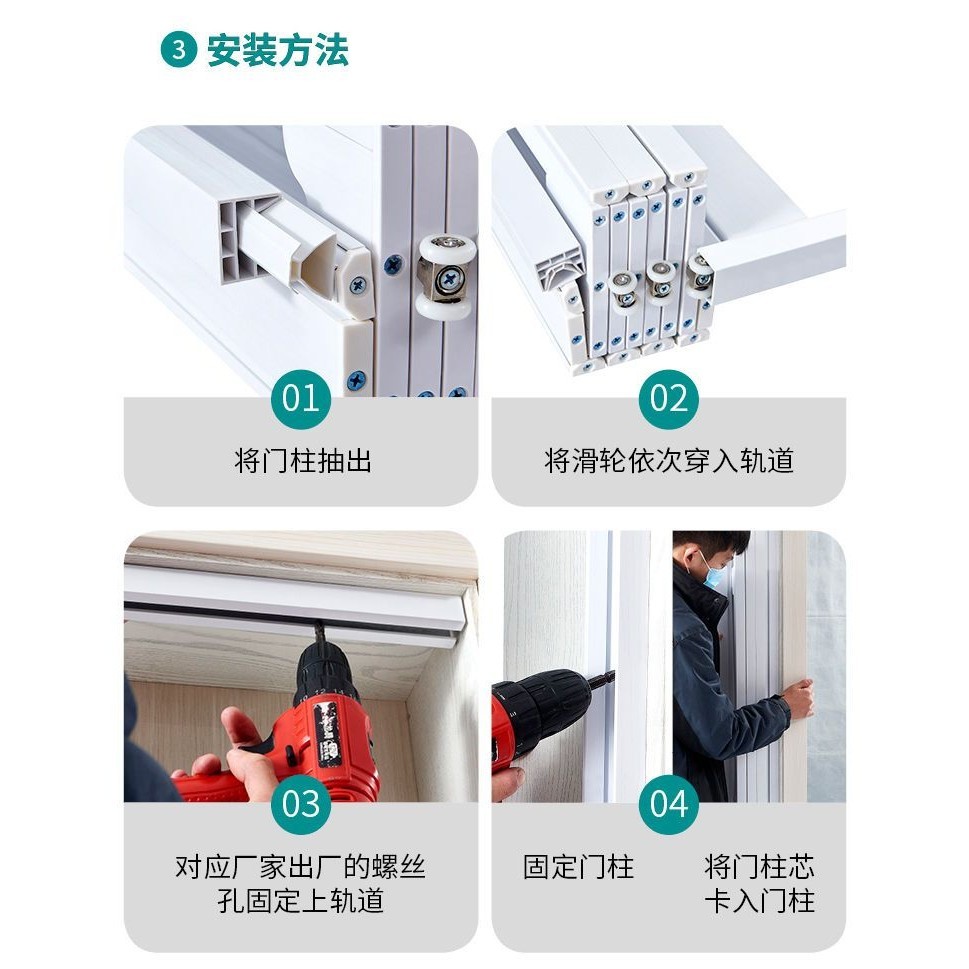 3 安装方法

01
将门柱抽出

02
将滑轮依次穿入轨道

03
对应厂家出厂的螺丝孔固定上轨道

04
固定门柱

将门柱芯卡入门柱