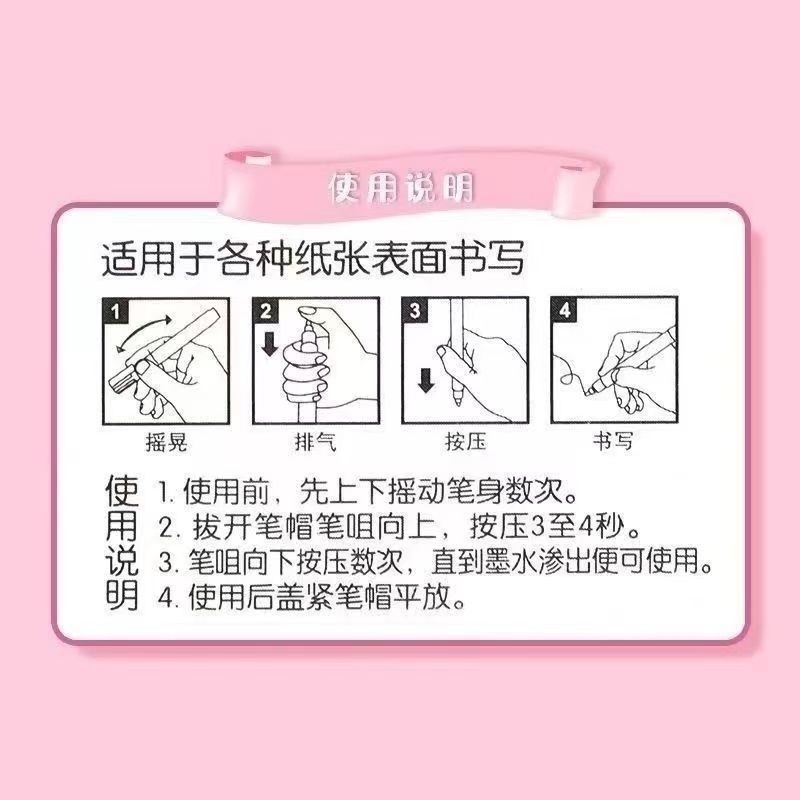 使用说明

适用于各种纸张表面书写

1
摇晃

2
排气

3
按压

4
书写

使用说明

1. 使用前，先上下摇动笔身数次。
2. 拔开笔帽笔咀向上，按压3至4秒。
3. 笔咀向下按压数次，直到墨水渗出便可使用。
4. 使用后盖紧笔帽平放。