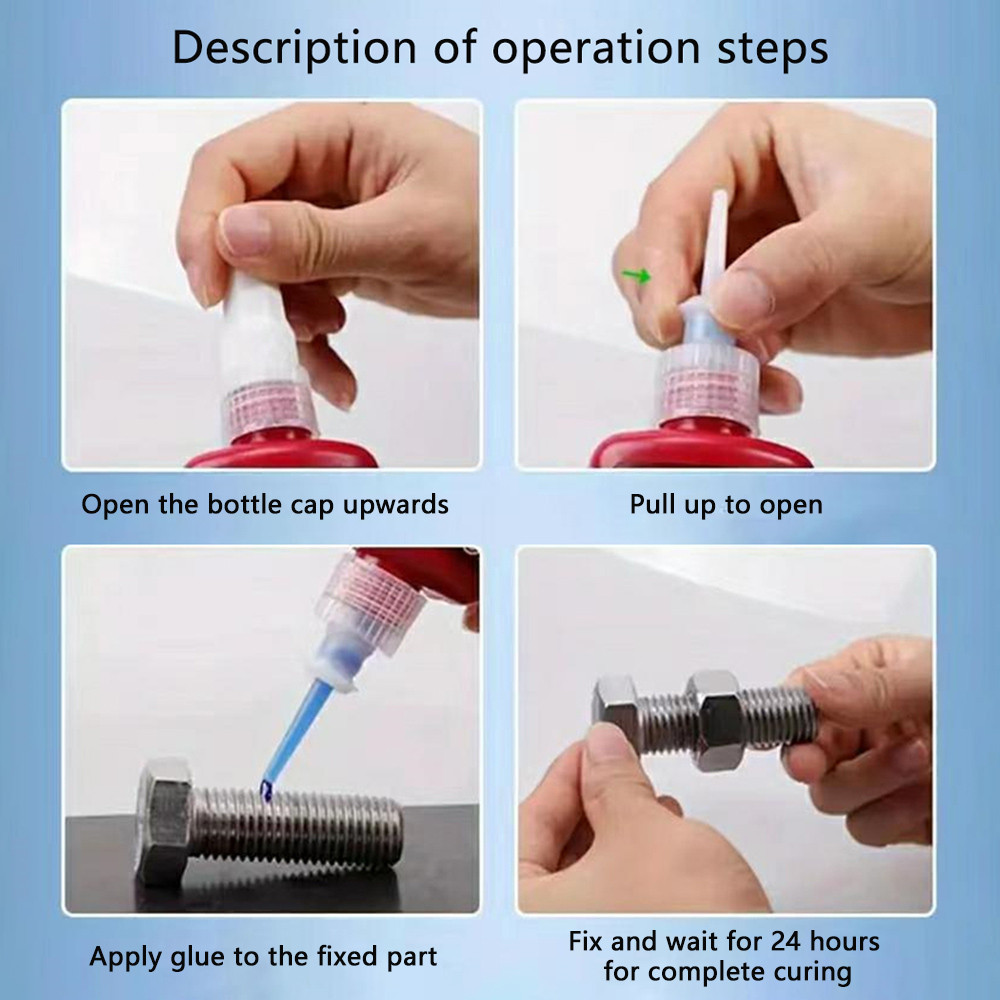 Description of operation steps

Open the bottle cap upwards

Pull up to open

Apply glue to the fixed part

Fix and wait for 24 hours for complete curing