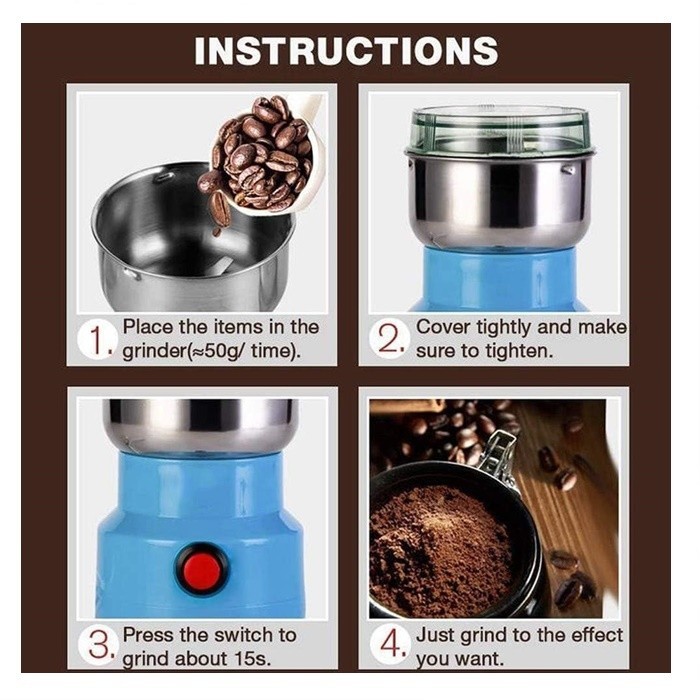 INSTRUCTIONS

1. Place the items in the grinder(≈50g/ time).

2. Cover tightly and make sure to tighten.

3. Press the switch to grind about 15s.

4. Just grind to the effect you want.