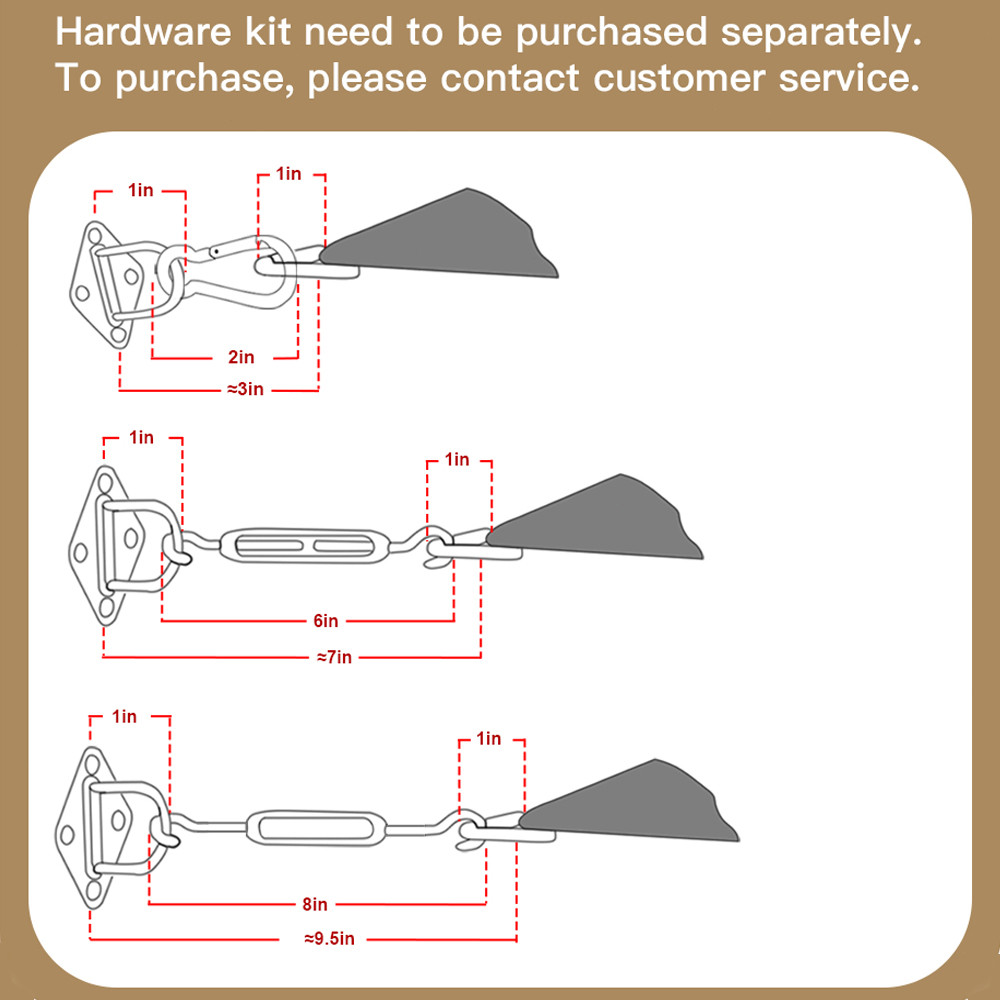 Hardware kit need to be purchased separately.
To purchase, please contact customer service.

1in
1in
2in
≈3in

1in
1in
6in
≈7in

1in
1in
8in
≈9.5in