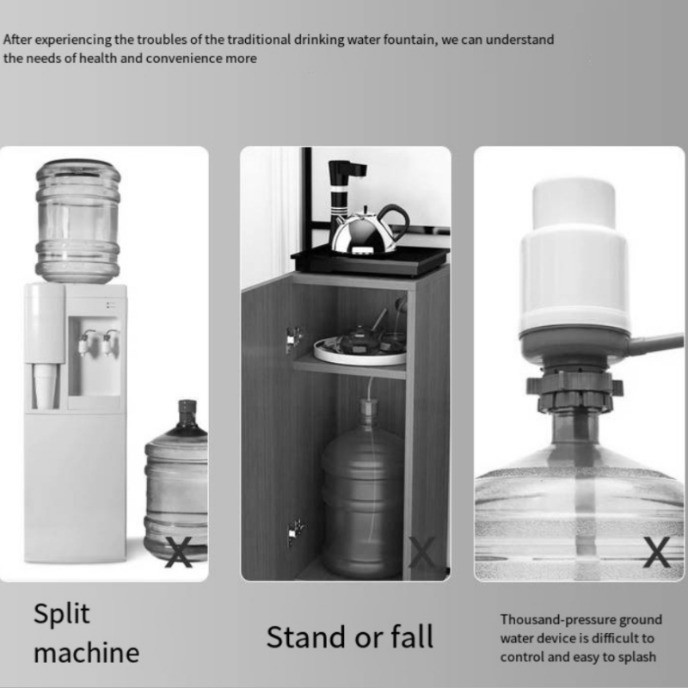 After experiencing the troubles of the traditional drinking water fountain, we can understand the needs of health and convenience more

X

X

X

Split machine

Stand or fall

Thousand-pressure ground water device is difficult to control and easy to splash