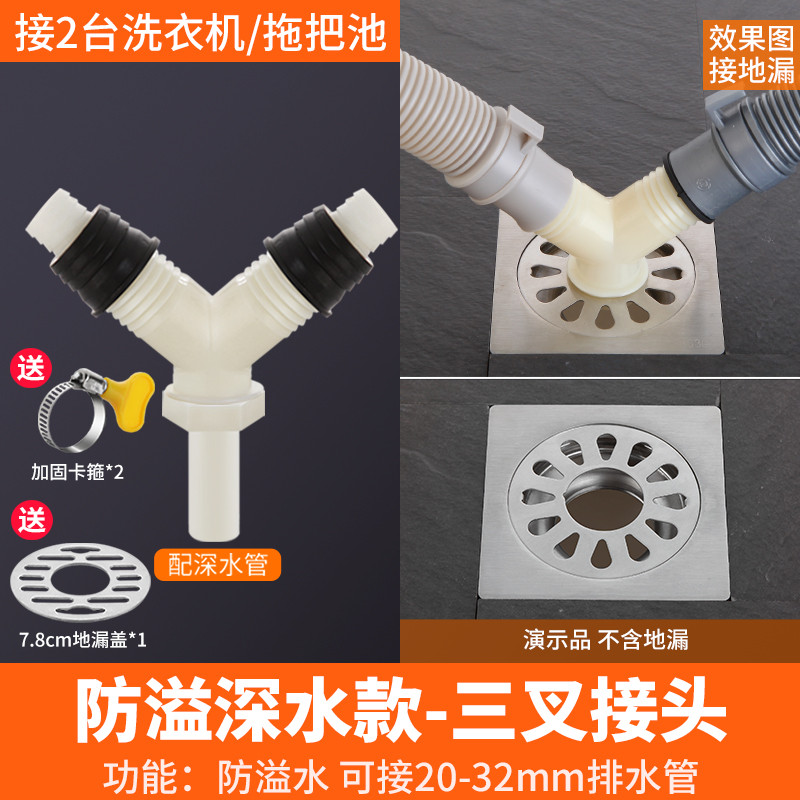 接2台洗衣机/拖把池

效果图
接地漏

送

加固卡箍*2

送

7.8cm地漏盖*1

配深水管

演示品 不含地漏

防溢深水款-三叉接头

功能：防溢水 可接20-32mm排水管