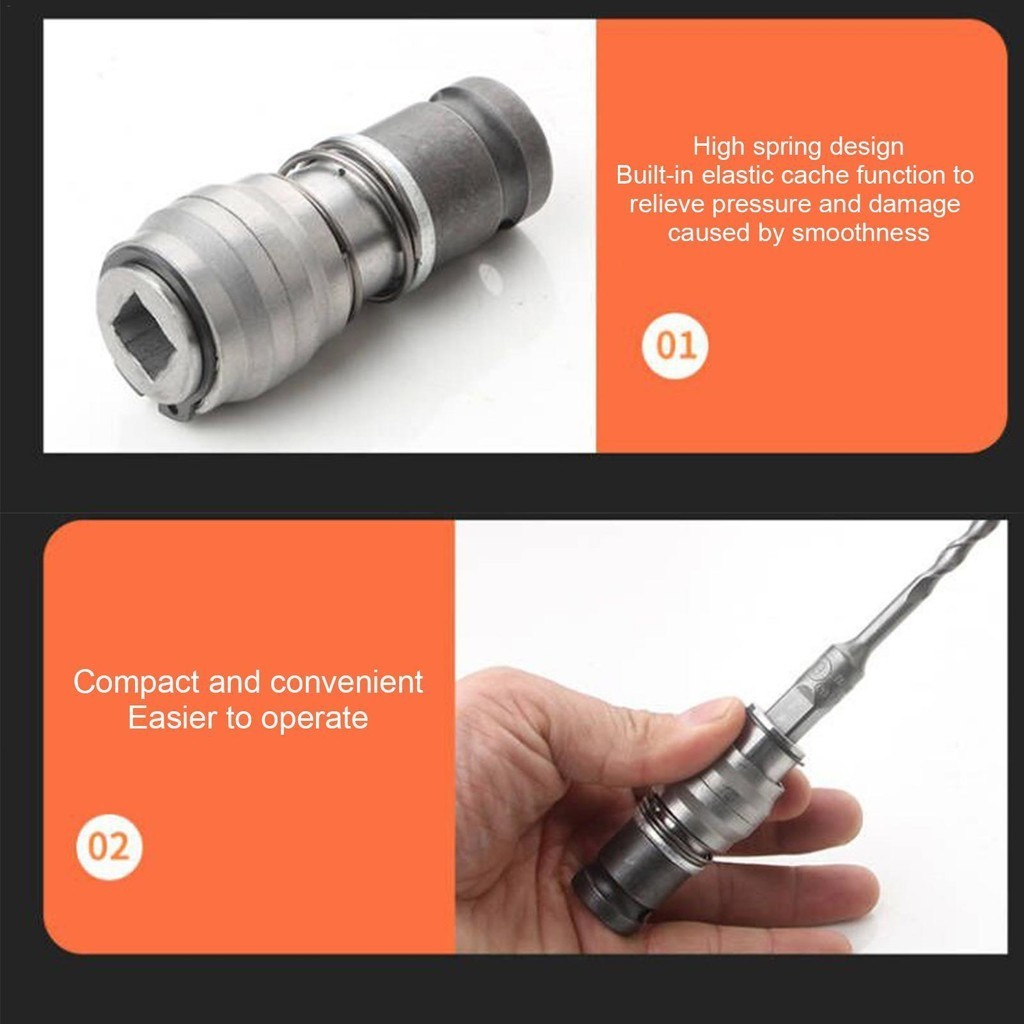 High spring design
Built-in elastic cache function to relieve pressure and damage caused by smoothness

01

Compact and convenient
Easier to operate

02