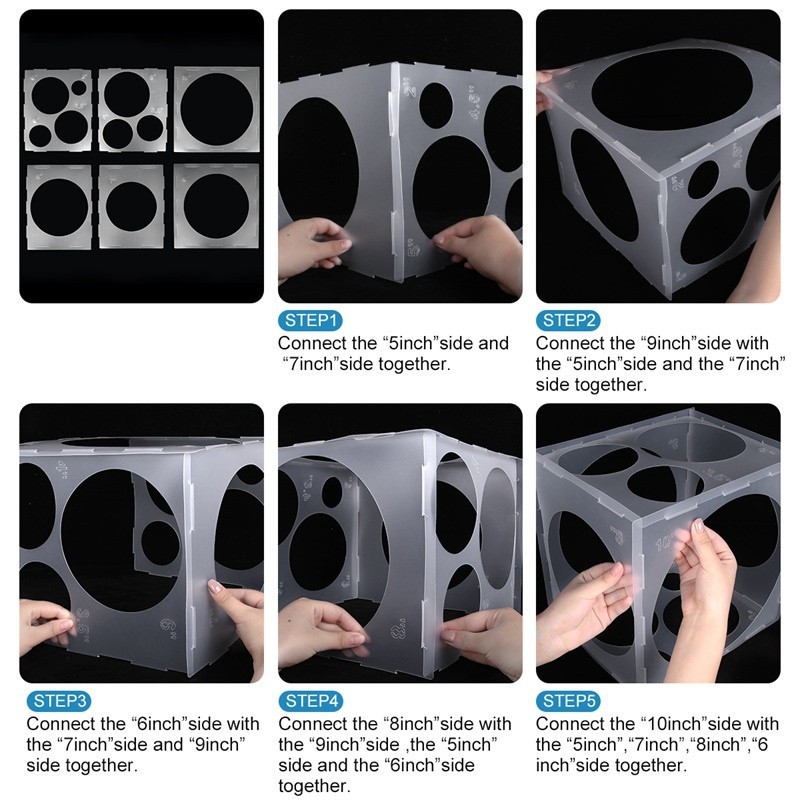 STEP1
Connect the “5inch”side and “7inch”side together.

STEP2
Connect the “9inch”side with the “5inch”side and the “7inch” side together.

STEP3
Connect the “6inch”side with the “7inch”side and “9inch” side together.

STEP4
Connect the “8inch”side with the “9inch”side ,the “5inch” side and the “6inch”side together.

STEP5
Connect the “10inch”side with the “5inch”,“7inch”,“8inch”,“6 inch”side together.