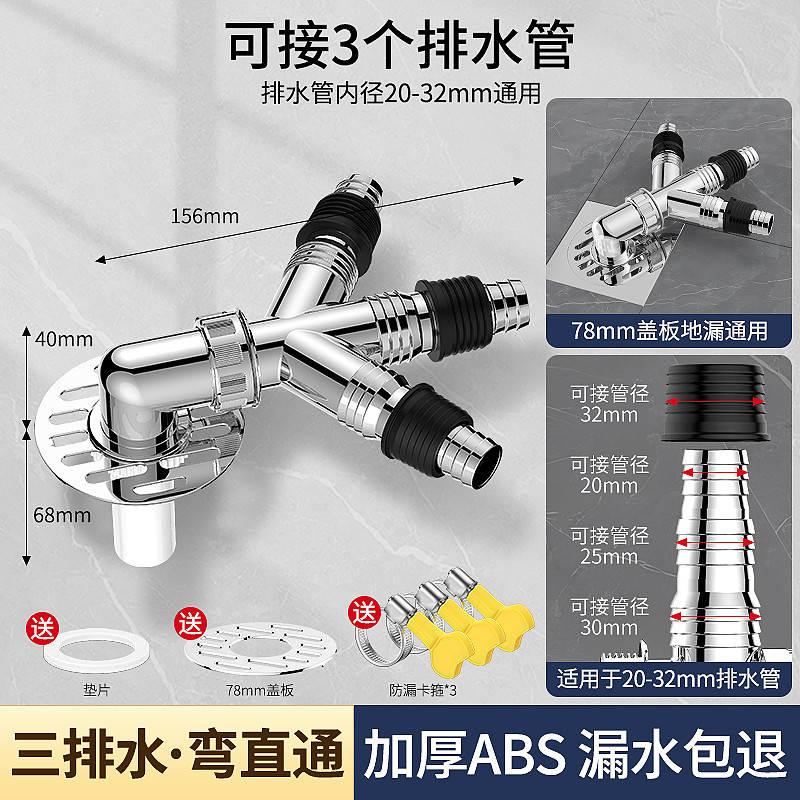 可接3个排水管
排水管内径20-32mm通用

156mm
40mm
68mm

78mm盖板地漏通用

可接管径 32mm
可接管径 20mm
可接管径 25mm
可接管径 30mm

适用于20-32mm排水管

送
垫片
送
78mm盖板
送
防漏卡箍*3

三排水·弯直通
加厚ABS 漏水包退