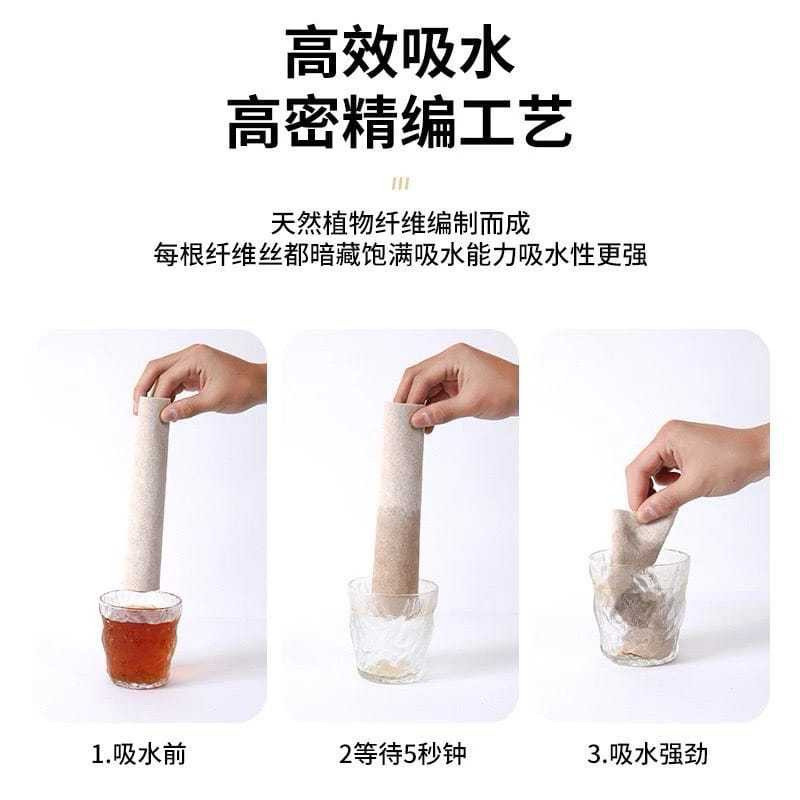 高效吸水
高密精编工艺

天然植物纤维编制而成
每根纤维丝都暗藏饱满吸水能力吸水性更强

1.吸水前

2等待5秒钟

3.吸水强劲