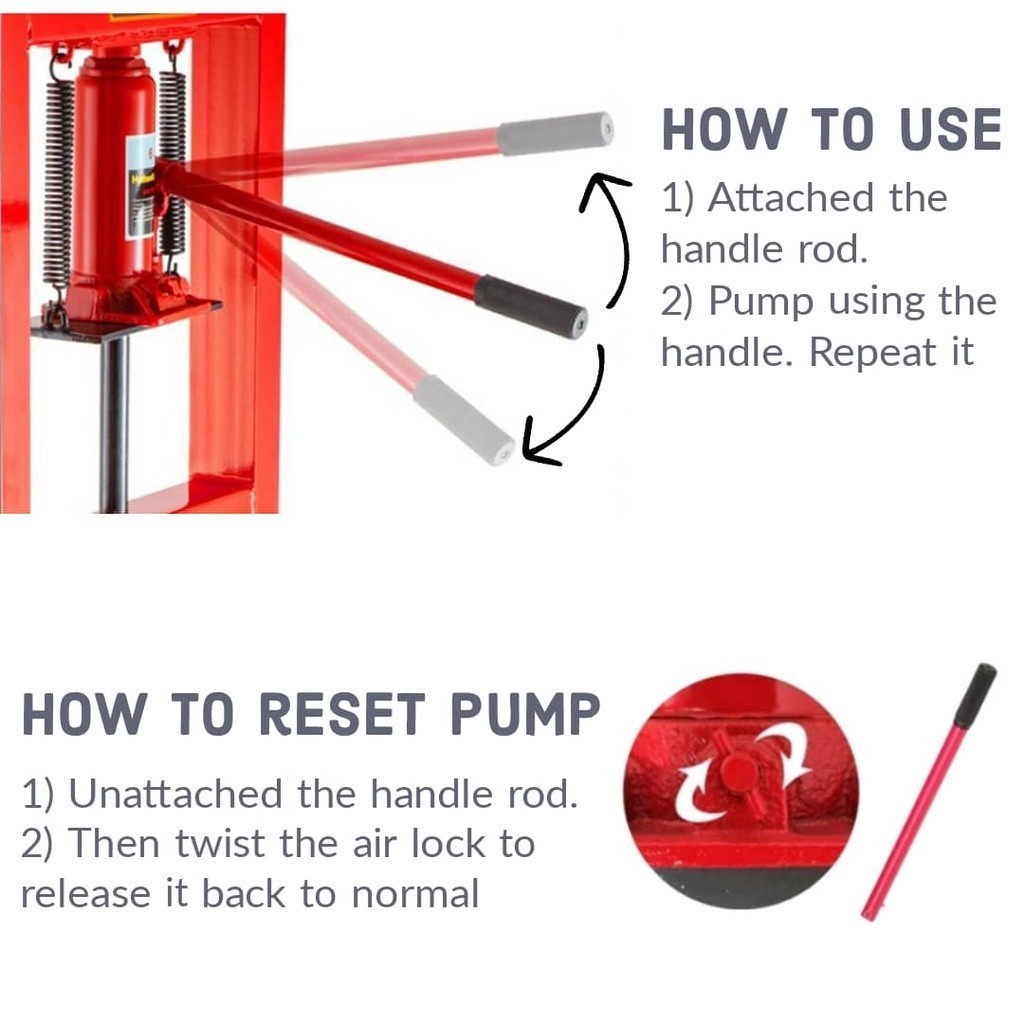 HOW TO USE

1) Attached the handle rod.
2) Pump using the handle. Repeat it

HOW TO RESET PUMP

1) Unattached the handle rod.
2) Then twist the air lock to release it back to normal