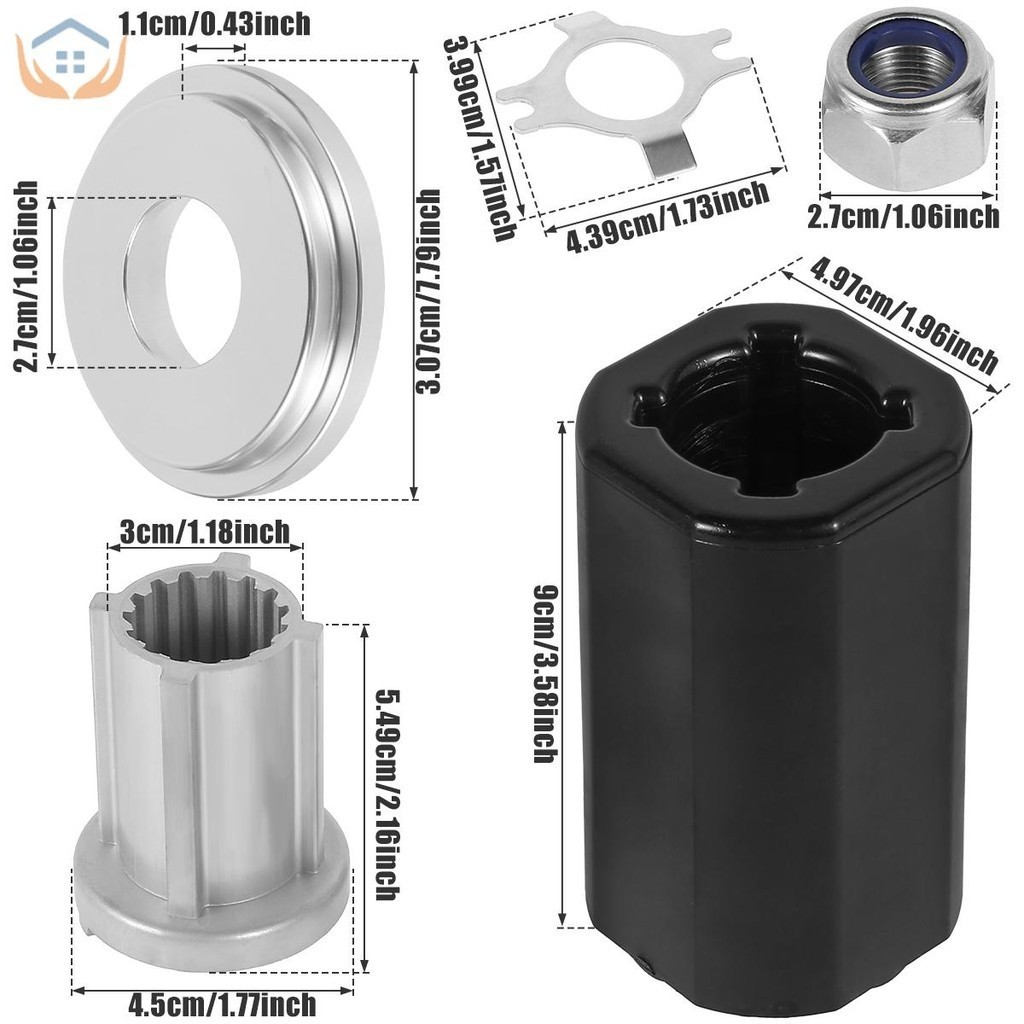 1.1cm/0.43inch

2.7cm/1.06inch

3.07cm/7.79inch

3.99cm/1.57inch

4.39cm/1.73inch

2.7cm/1.06inch

4.97cm/1.96inch

3cm/1.18inch

5.49cm/2.16inch

4.5cm/1.77inch

9cm/3.58inch