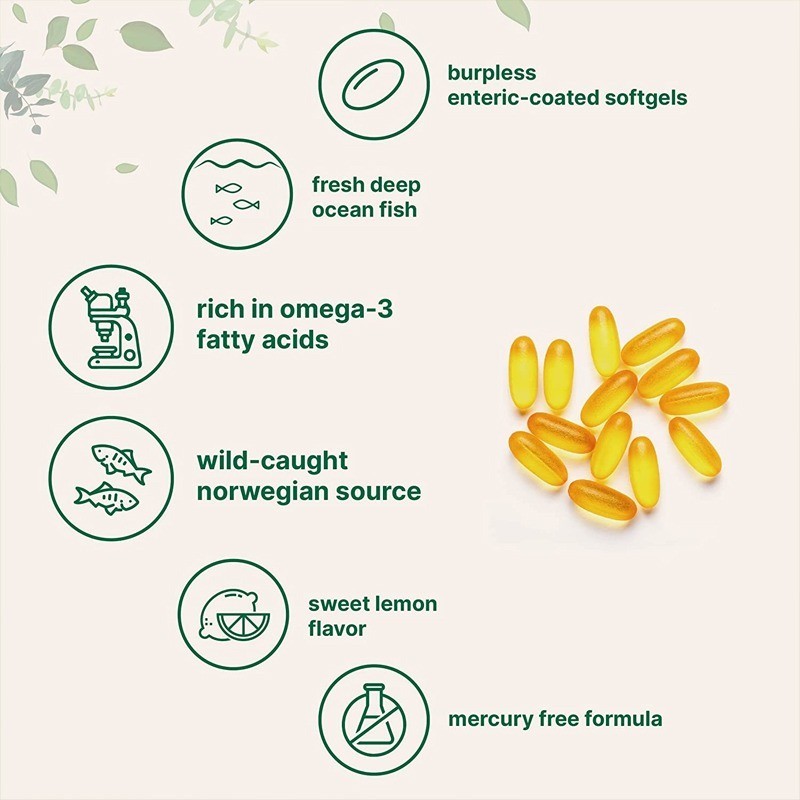 burpless
enteric-coated softgels

fresh deep
ocean fish

rich in omega-3
fatty acids

wild-caught
norwegian source

sweet lemon
flavor

mercury free formula