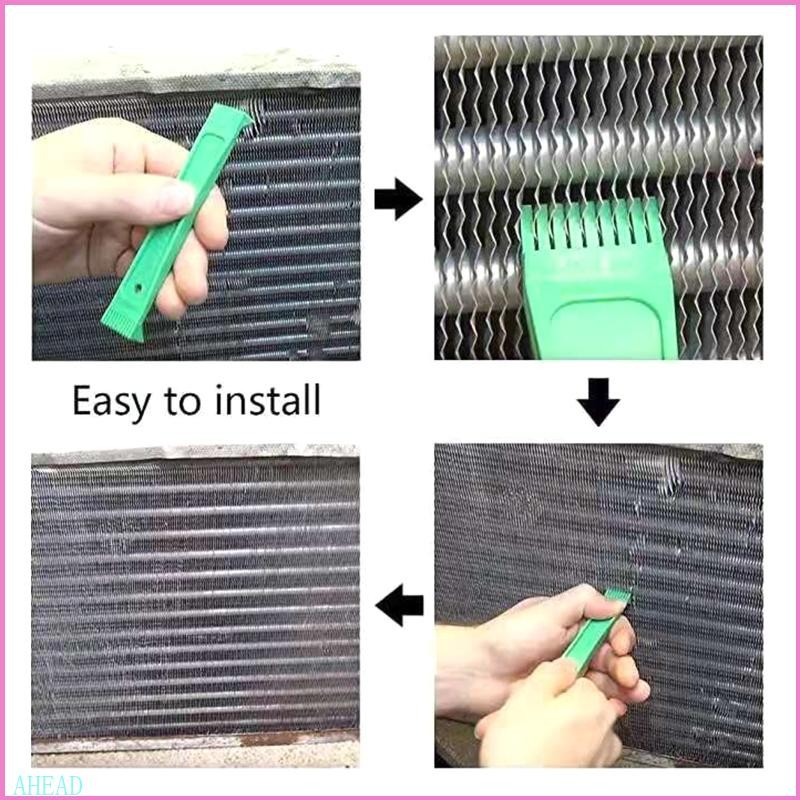 Easy to install

AHEAD