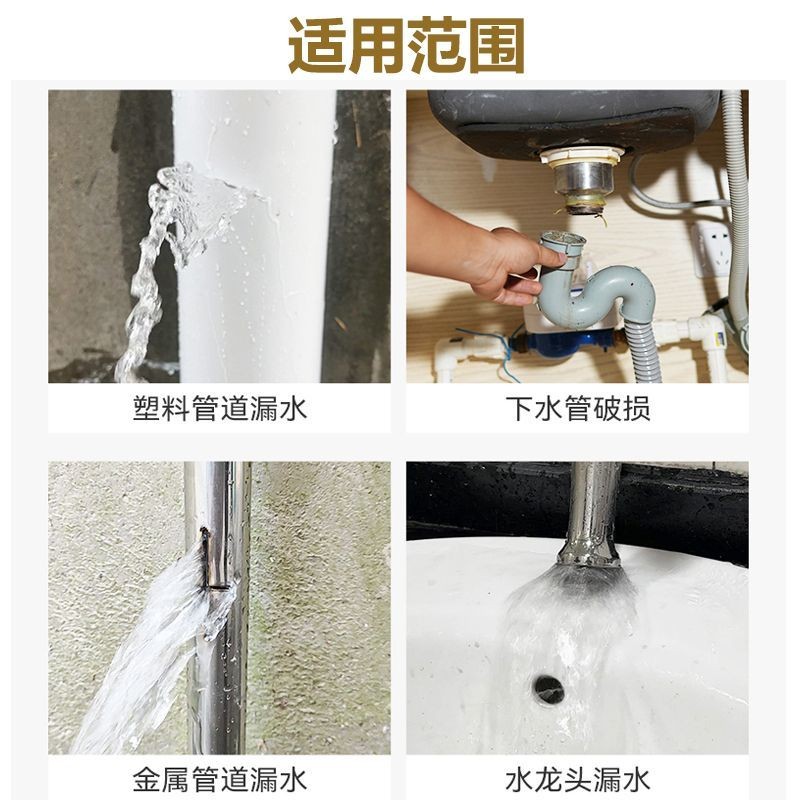 适用范围

塑料管道漏水

下水管破损

金属管道漏水

水龙头漏水