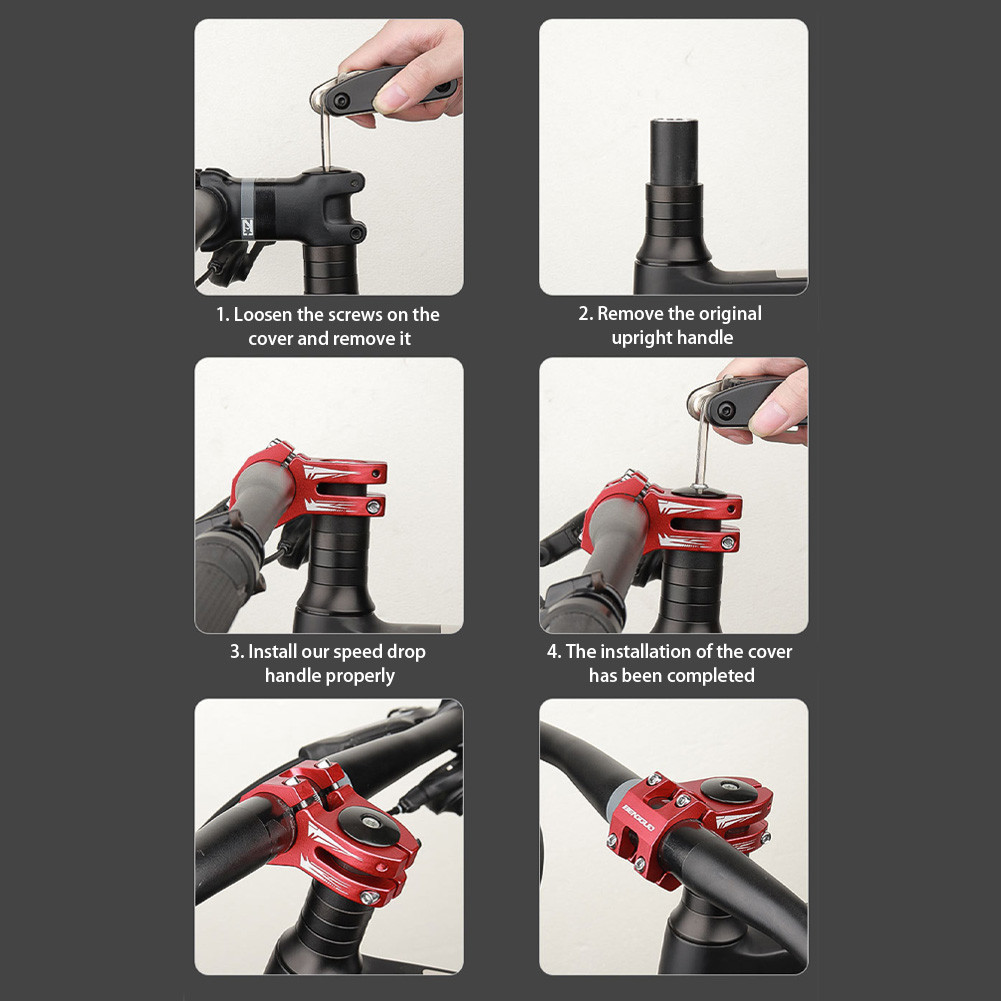 1. Loosen the screws on the cover and remove it

2. Remove the original upright handle

3. Install our speed drop handle properly

4. The installation of the cover has been completed

BENGGUO