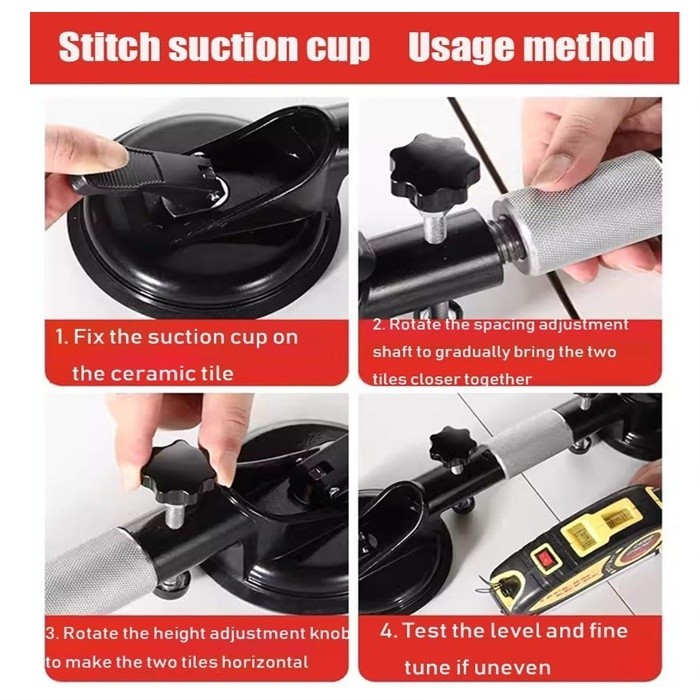 Stitch suction cup Usage method

1. Fix the suction cup on the ceramic tile

2. Rotate the spacing adjustment shaft to gradually bring the two tiles closer together

3. Rotate the height adjustment knob to make the two tiles horizontal

4. Test the level and fine tune if uneven