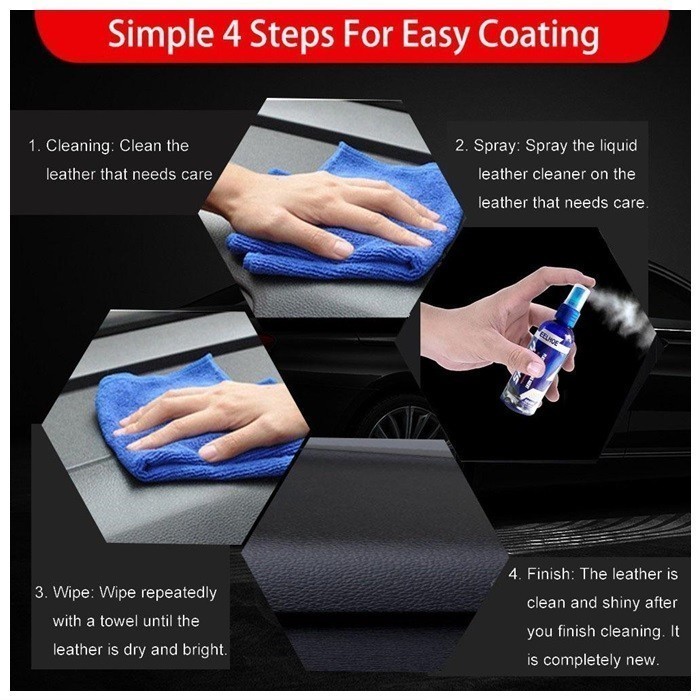 Simple 4 Steps For Easy Coating

1. Cleaning: Clean the leather that needs care

2. Spray: Spray the liquid leather cleaner on the leather that needs care.

EELHOE

3. Wipe: Wipe repeatedly with a towel until the leather is dry and bright.

4. Finish: The leather is clean and shiny after you finish cleaning. It is completely new.