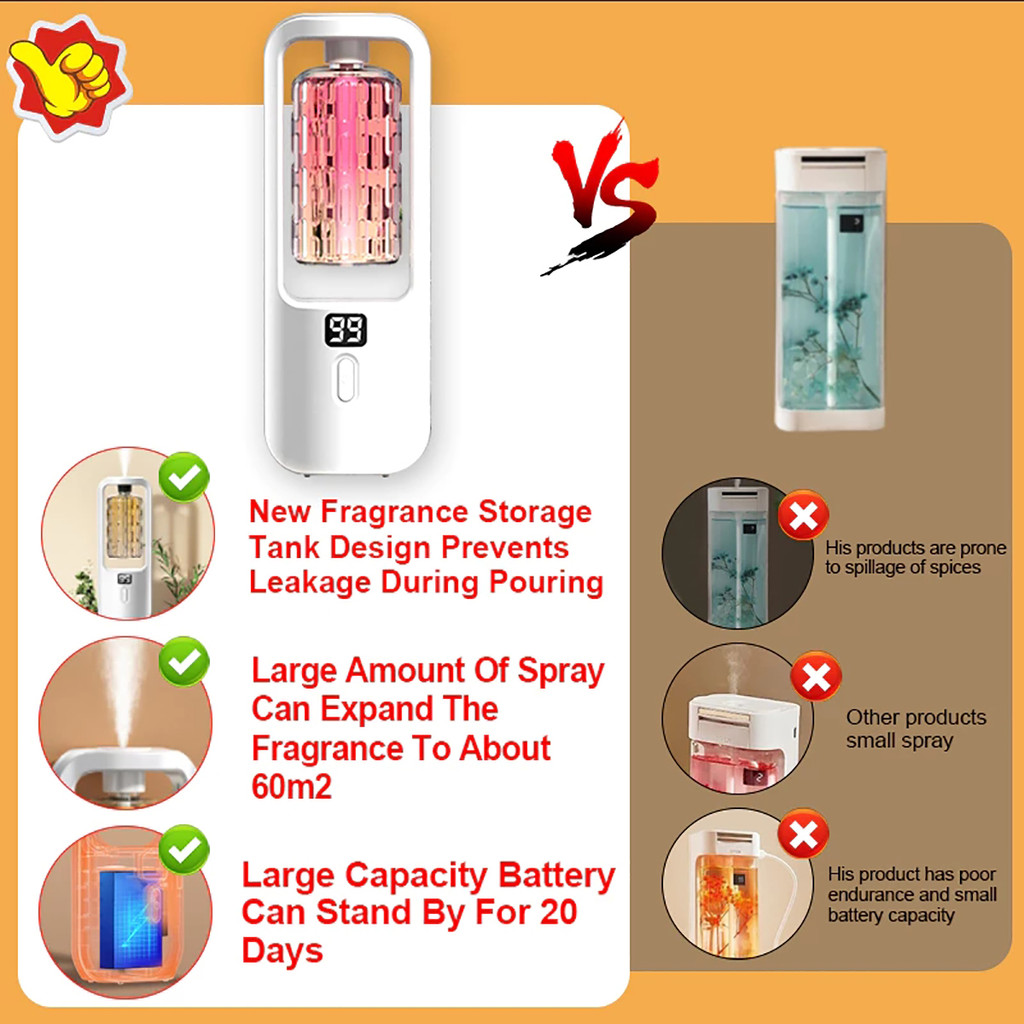 VS

99

New Fragrance Storage Tank Design Prevents Leakage During Pouring

Large Amount Of Spray Can Expand The Fragrance To About 60m2

Large Capacity Battery Can Stand By For 20 Days

His products are prone to spillage of spices

Other products small spray

His product has poor endurance and small battery capacity