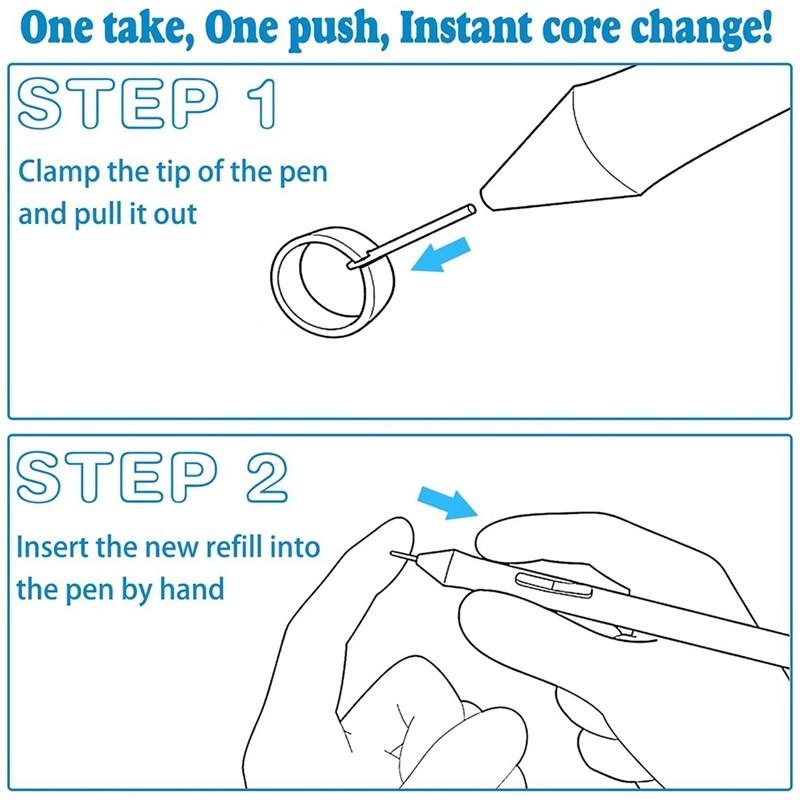 One take, One push, Instant core change!

STEP 1

Clamp the tip of the pen and pull it out

STEP 2

Insert the new refill into the pen by hand