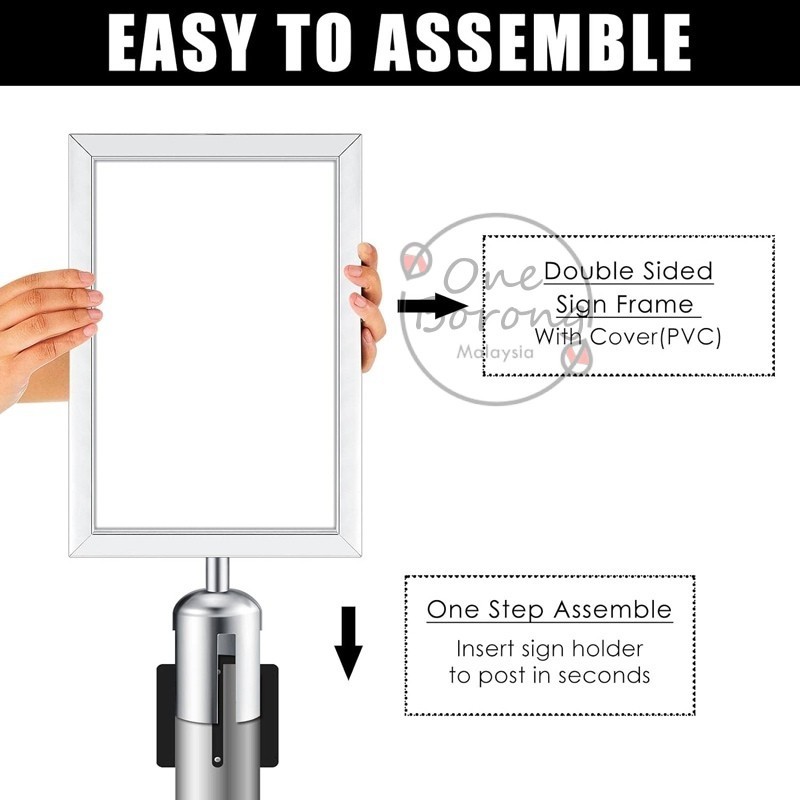 EASY TO ASSEMBLE

One Borong Malaysia

Double Sided Sign Frame With Cover(PVC)

One Step Assemble

Insert sign holder to post in seconds